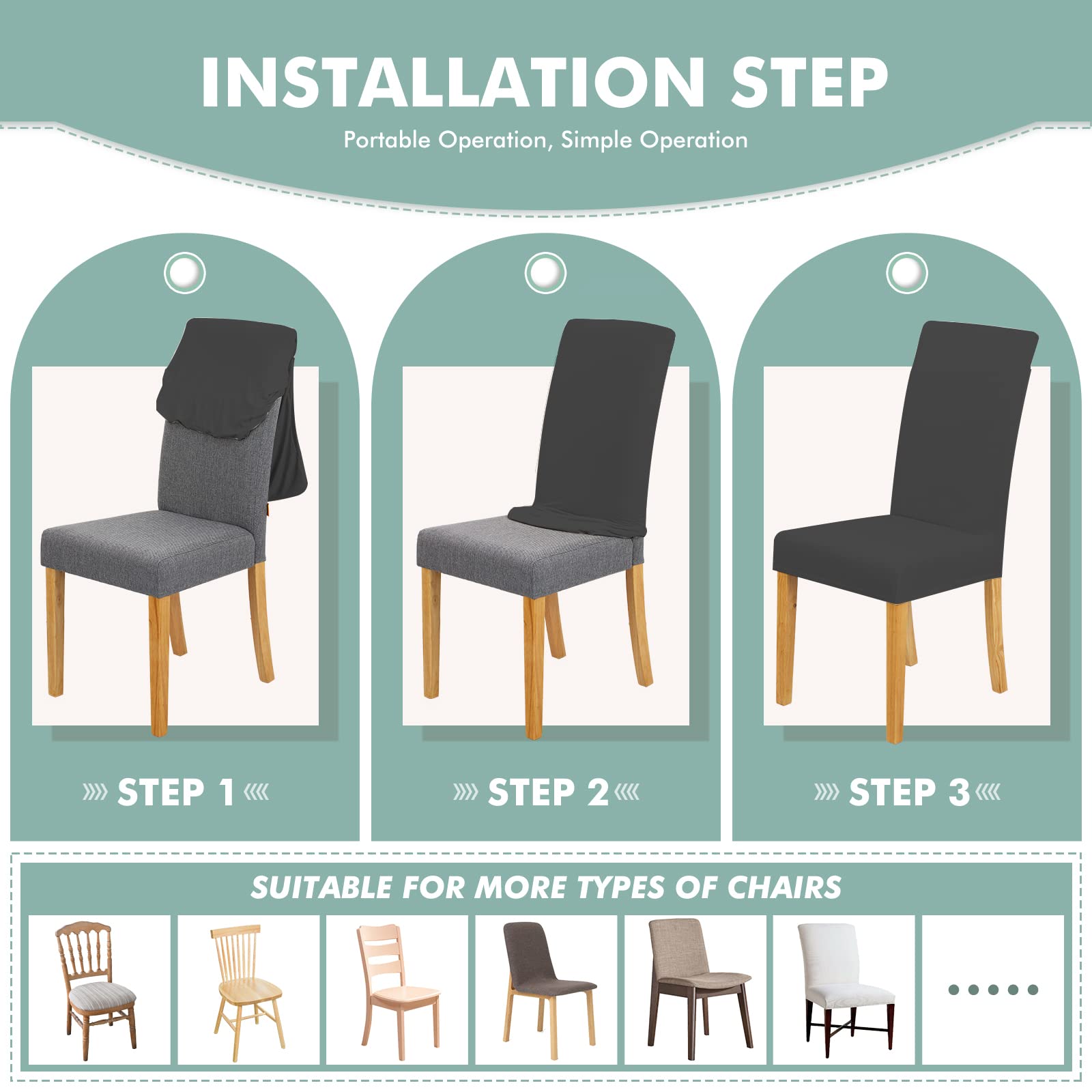 INSTALLATION STEP

Portable Operation, Simple Operation

STEP 1

STEP 2

STEP 3

SUITABLE FOR MORE TYPES OF CHAIRS

.....