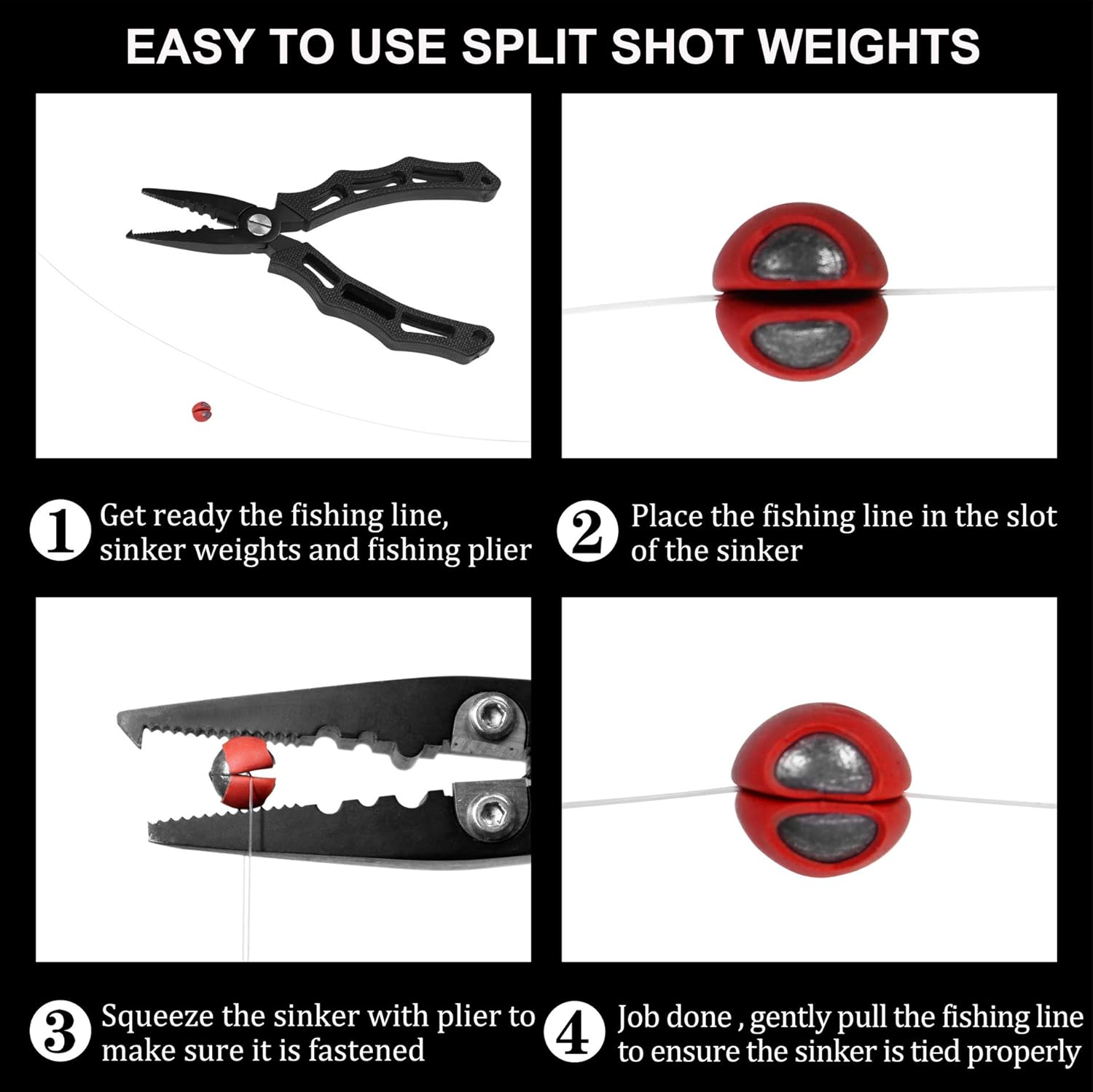 EASY TO USE SPLIT SHOT WEIGHTS

1 Get ready the fishing line, sinker weights and fishing plier

2 Place the fishing line in the slot of the sinker

3 Squeeze the sinker with plier to make sure it is fastened

4 Job done , gently pull the fishing line to ensure the sinker is tied properly