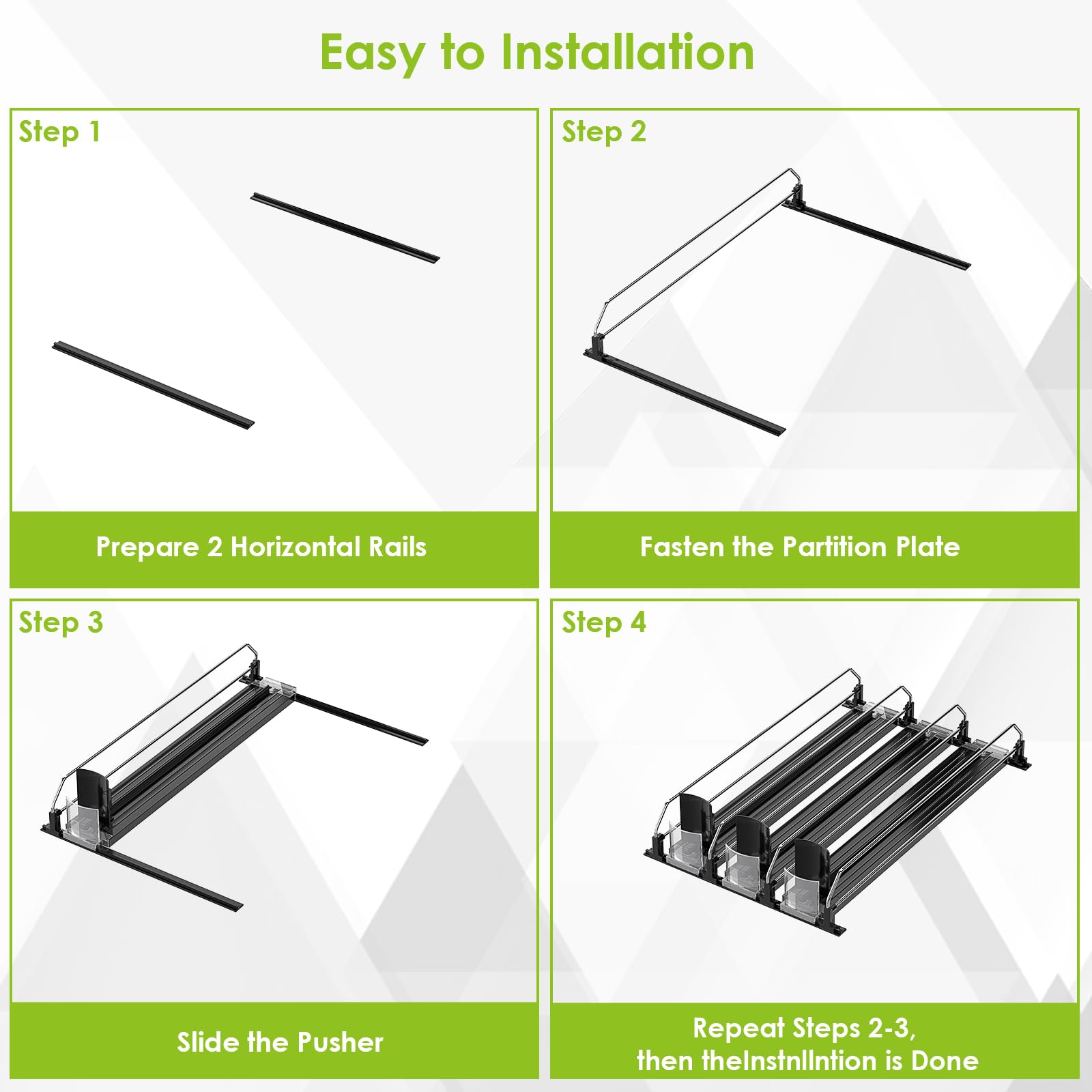 Easy to Installation

Step 1

Prepare 2 Horizontal Rails

Step 2

Fasten the Partition Plate

Step 3

Slide the Pusher

Step 4

Repeat Steps 2-3, then theInstnllntion is Done