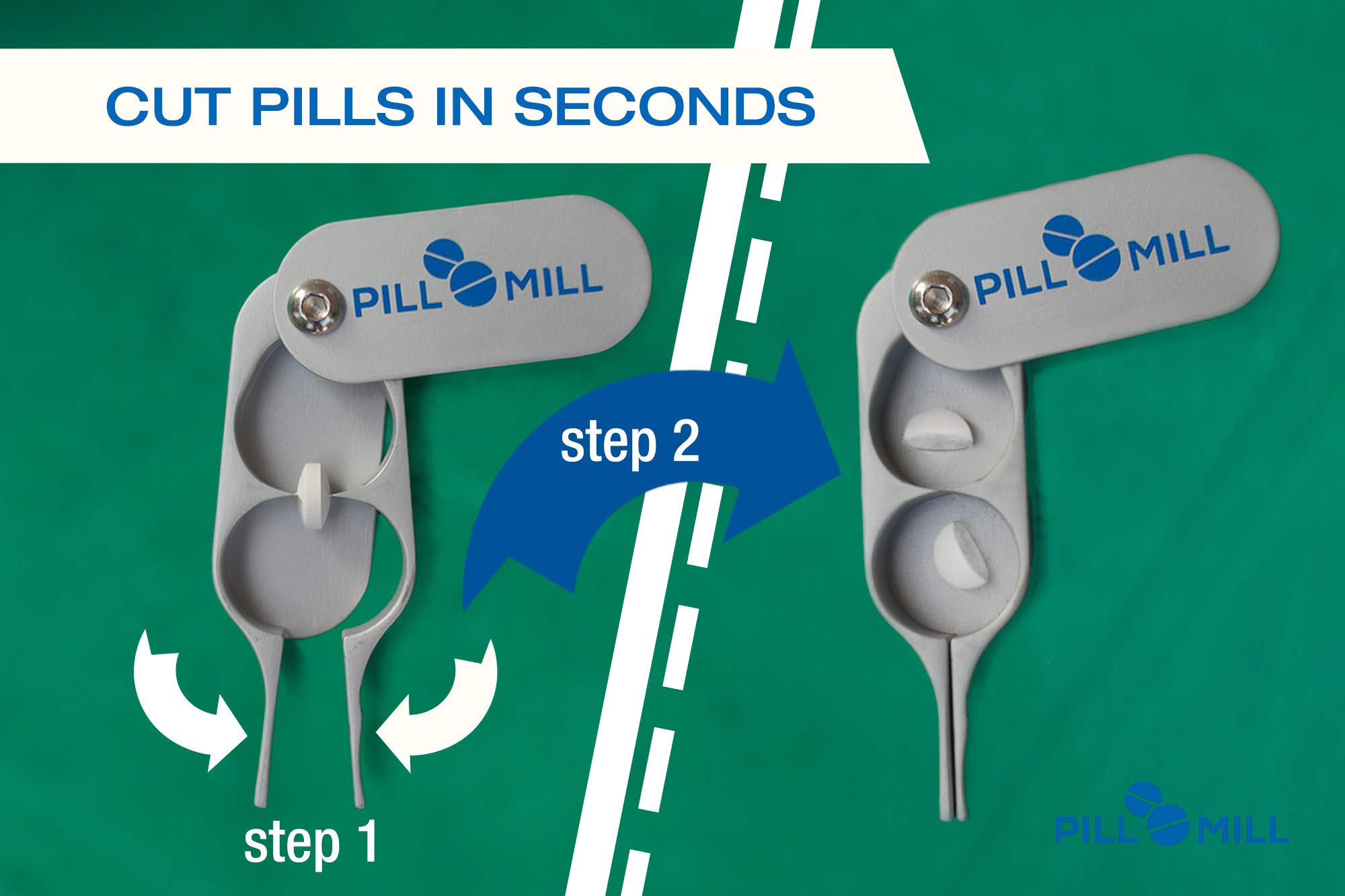 CUT PILLS IN SECONDS

PILL MILL

step 2

PILL MILL

step 1

PILL MILL