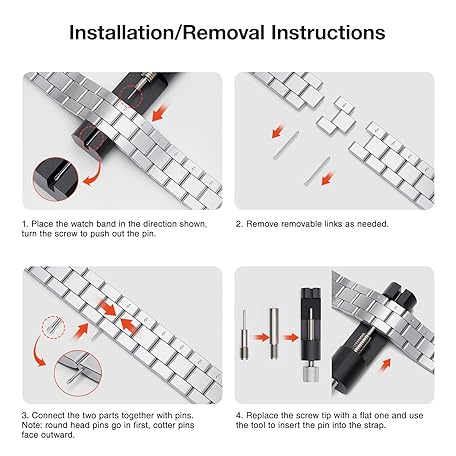 Installation/Removal Instructions

1. Place the watch band in the direction shown, turn the screw to push out the pin.

2. Remove removable links as needed.

3. Connect the two parts together with pins. Note: round head pins go in first, cotter pins face outward.

4. Replace the screw tip with a flat one and use the tool to insert the pin into the strap.