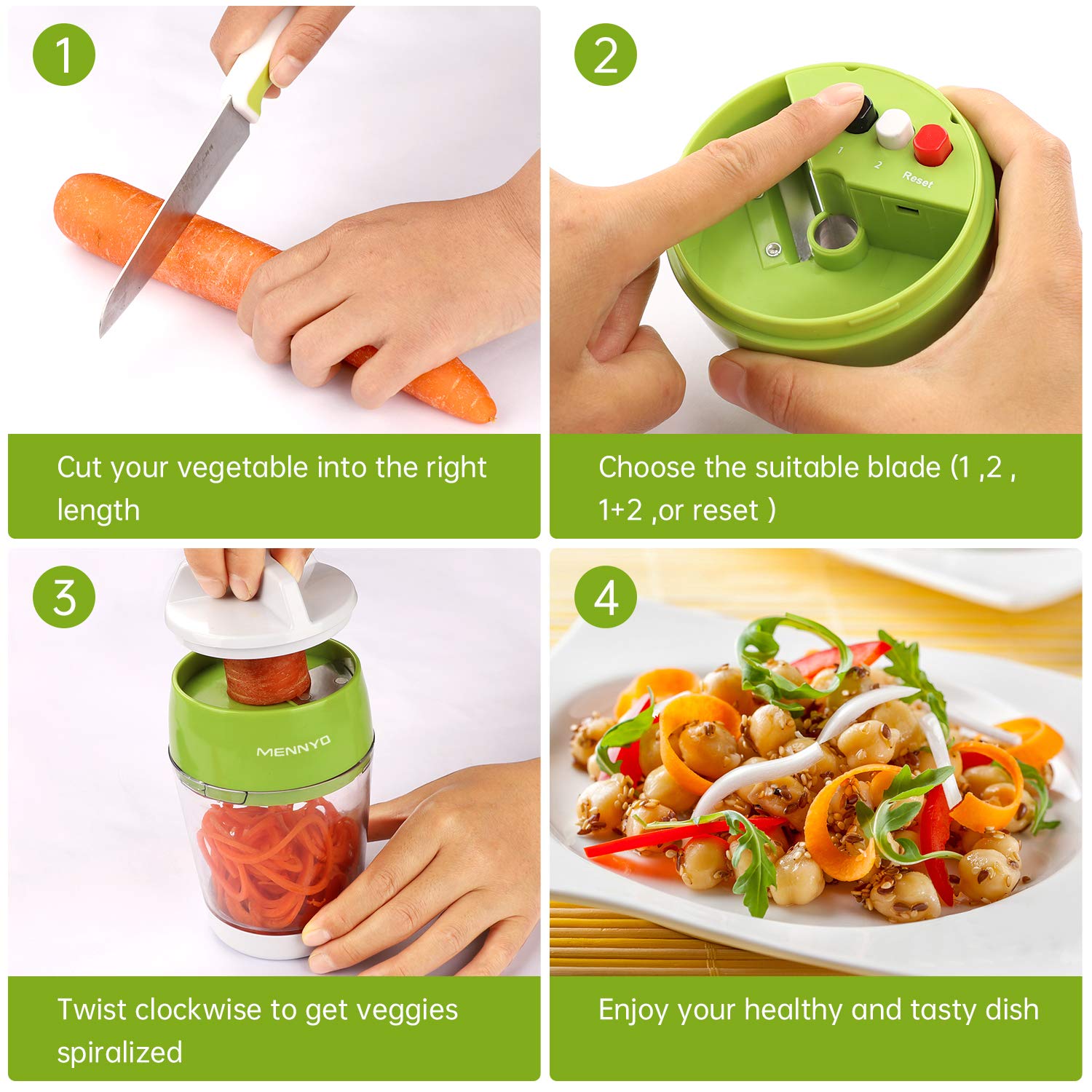 1

Cut your vegetable into the right length

2

1

2

Reset

Choose the suitable blade (1 ,2 , 1+2 ,or reset )

3

MENNYO

Twist clockwise to get veggies spiralized

4

Enjoy your healthy and tasty dish