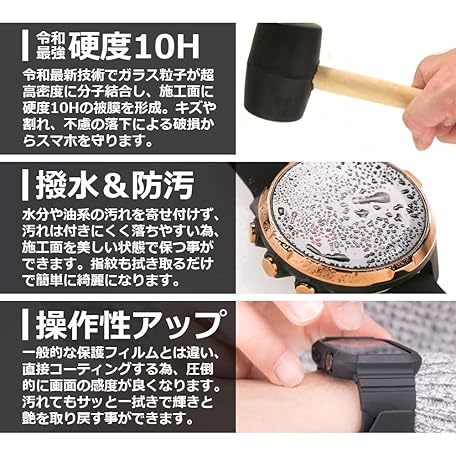 令和最強 硬度10H

令和最新技術でガラス粒子が超高密度に分子結合し、施工面に硬度10Hの被膜を形成。キズや割れ、不慮の落下による破損からスマホを守ります。

撥水＆防汚

水分や油系の汚れを寄せ付けず、汚れは付きにくく落ちやすい為、施工面を美しい状態で保つ事ができます。指紋も拭き取るだけで簡単に綺麗になります。

操作性アップ

一般的な保護フィルムとは違い、直接コーティングする為、圧倒的に画面の感度が良くなります。汚れてもサッと一拭きで輝きと艶を取り戻す事ができます。