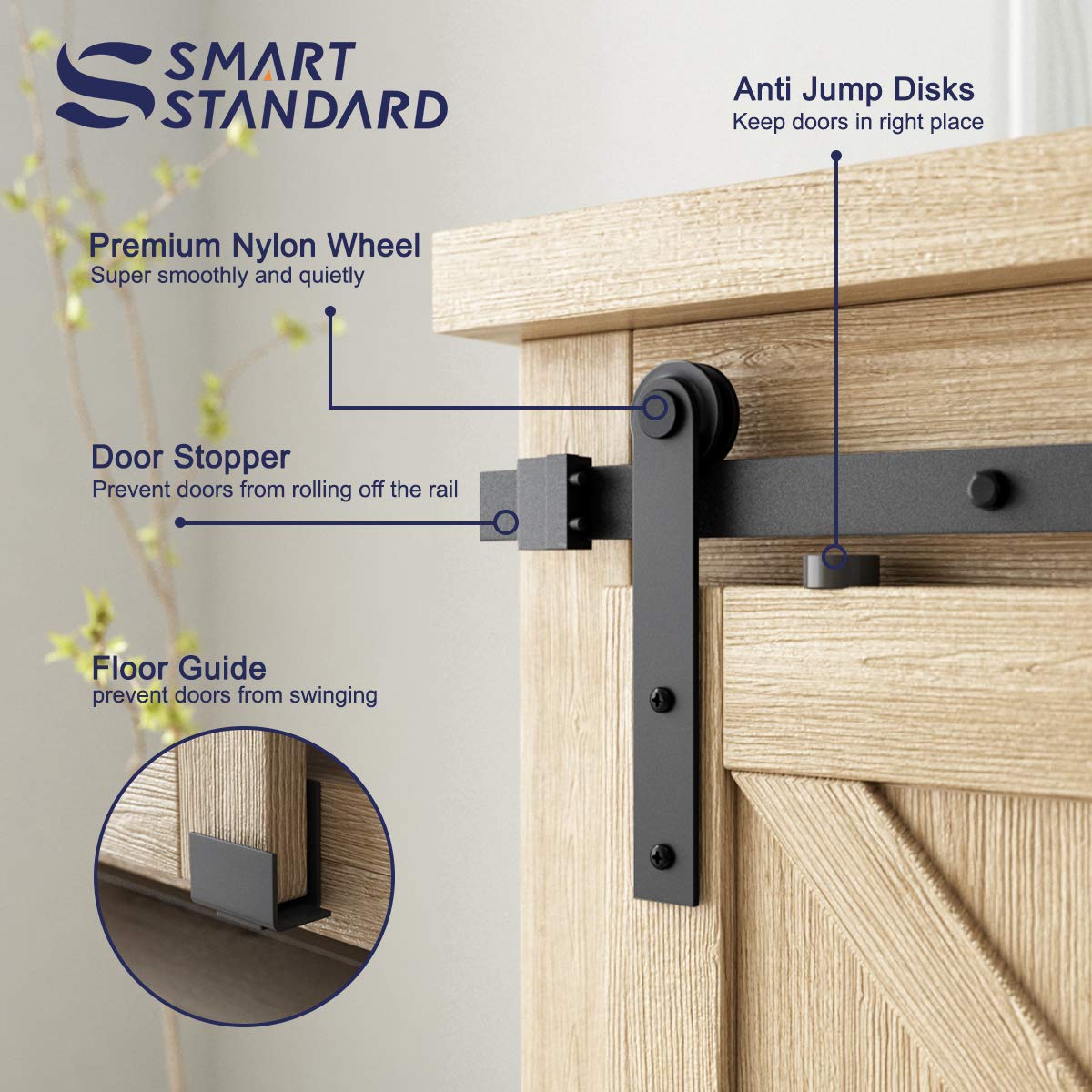 SMART STANDARD

Anti Jump Disks
Keep doors in right place

Premium Nylon Wheel
Super smoothly and quietly

Door Stopper
Prevent doors from rolling off the rail

Floor Guide
prevent doors from swinging