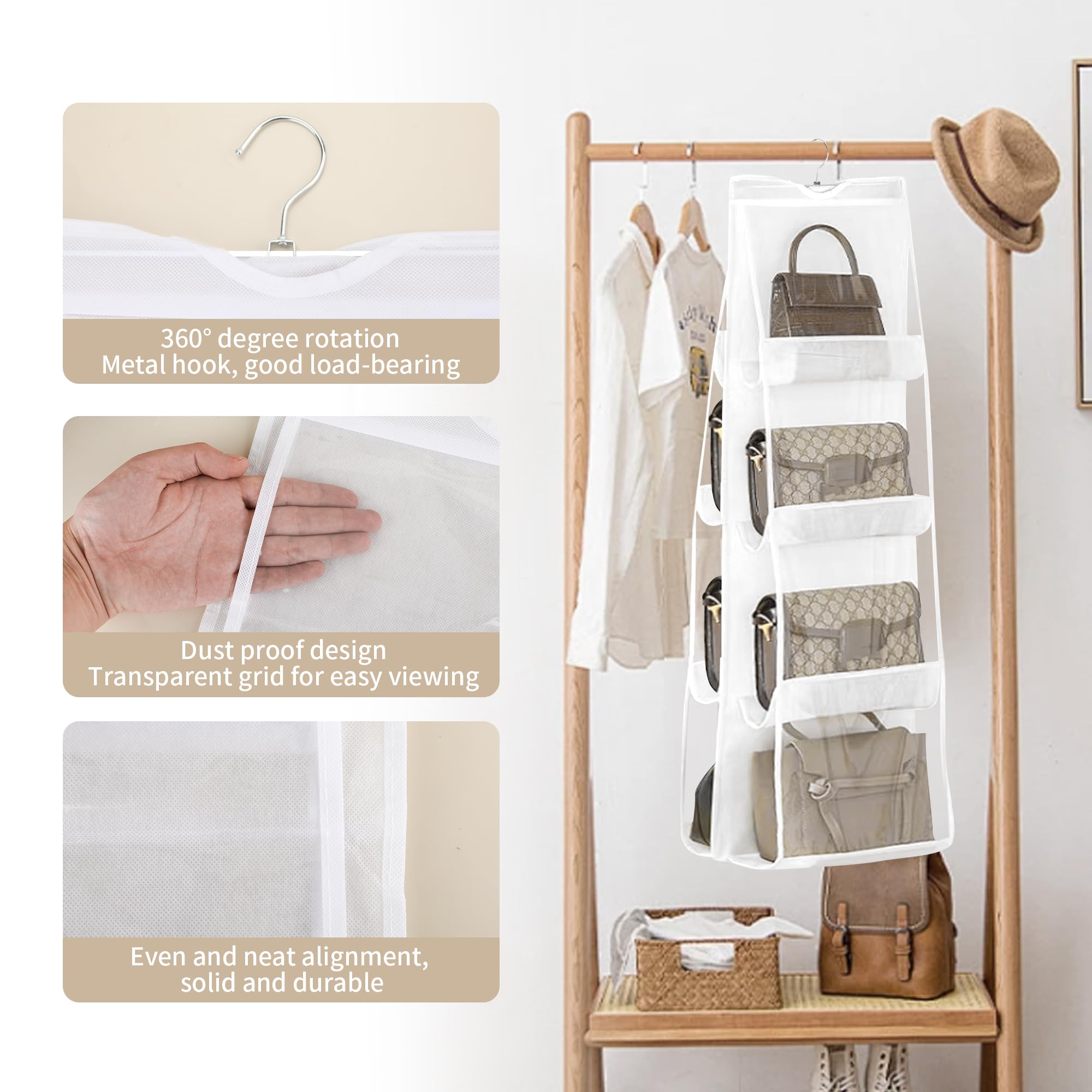 360° degree rotation
Metal hook, good load-bearing

Dust proof design
Transparent grid for easy viewing

Even and neat alignment,
solid and durable