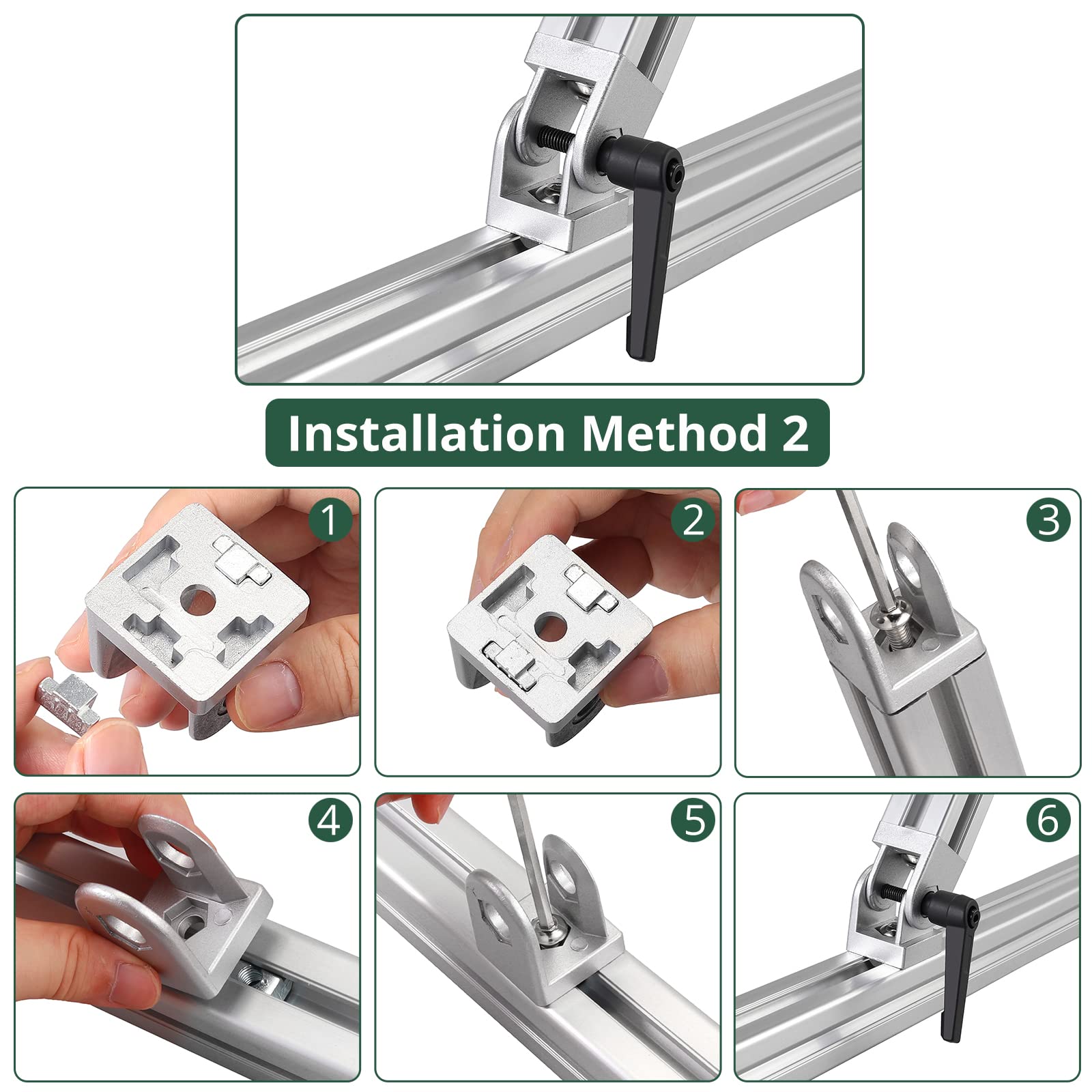 Installation Method 2

1

2

3

4

5

6