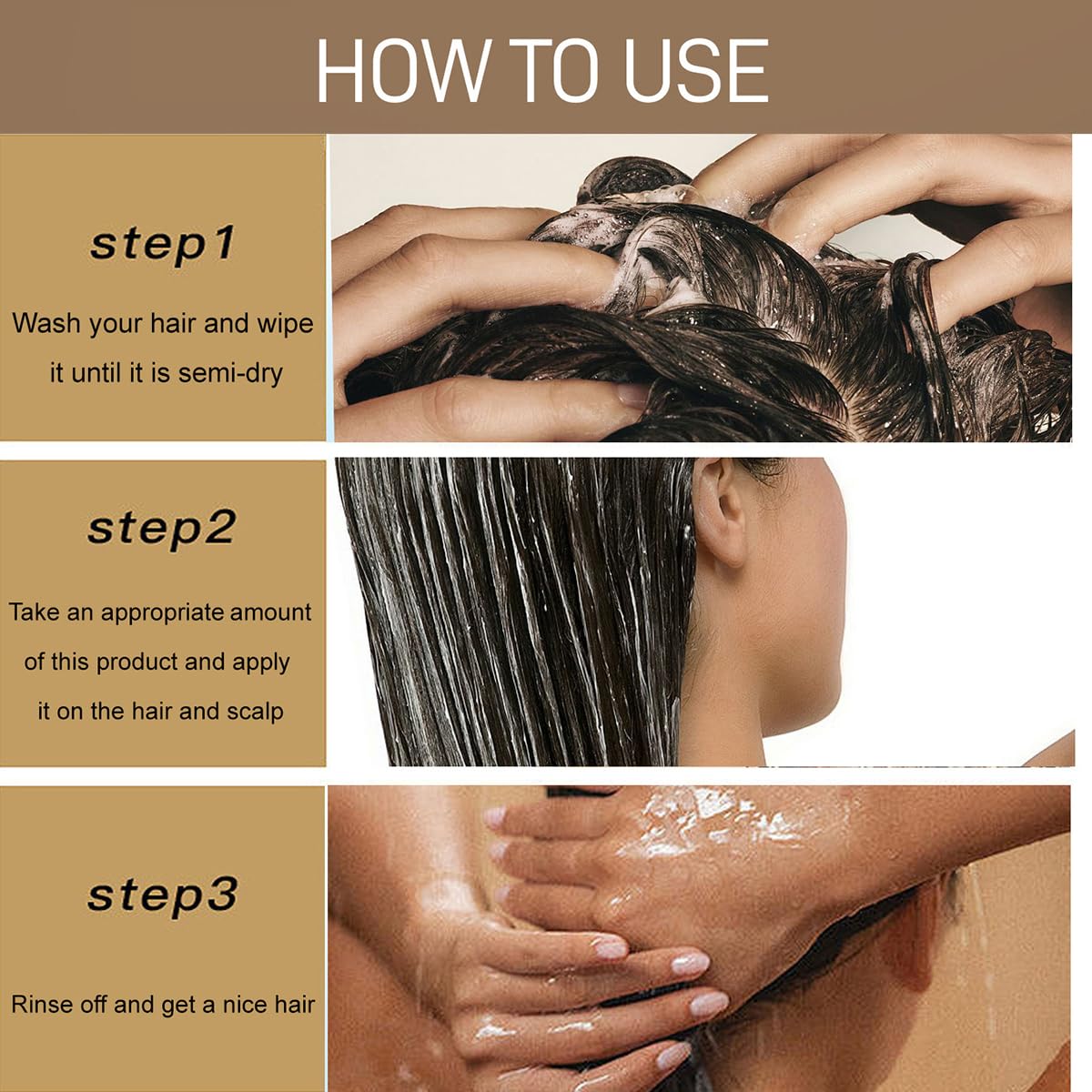 HOW TO USE

step1

Wash your hair and wipe it until it is semi-dry

step2

Take an appropriate amount of this product and apply it on the hair and scalp

step3

Rinse off and get a nice hair