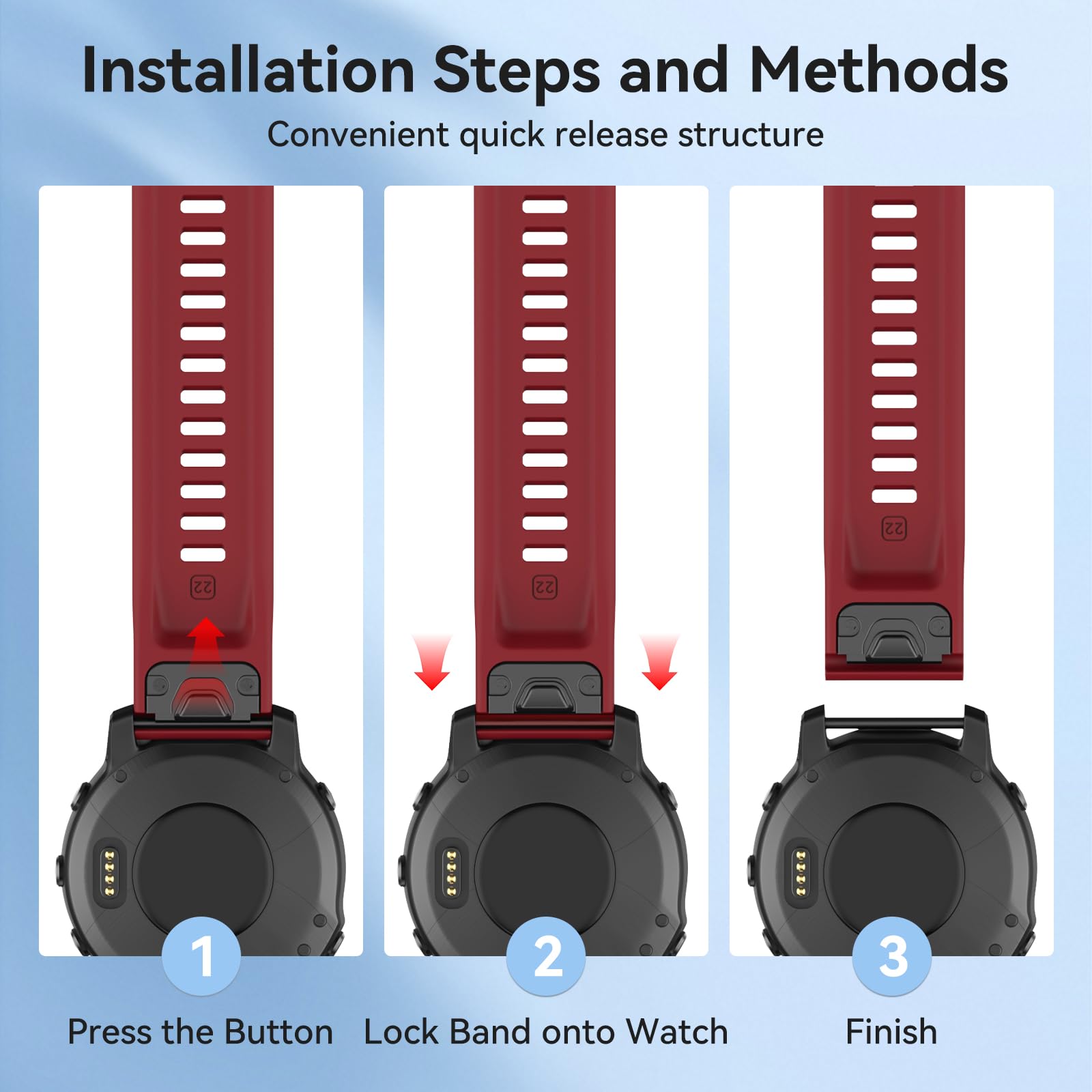 Installation Steps and Methods

Convenient quick release structure

22

22

22

1

Press the Button

2

Lock Band onto Watch

3

Finish