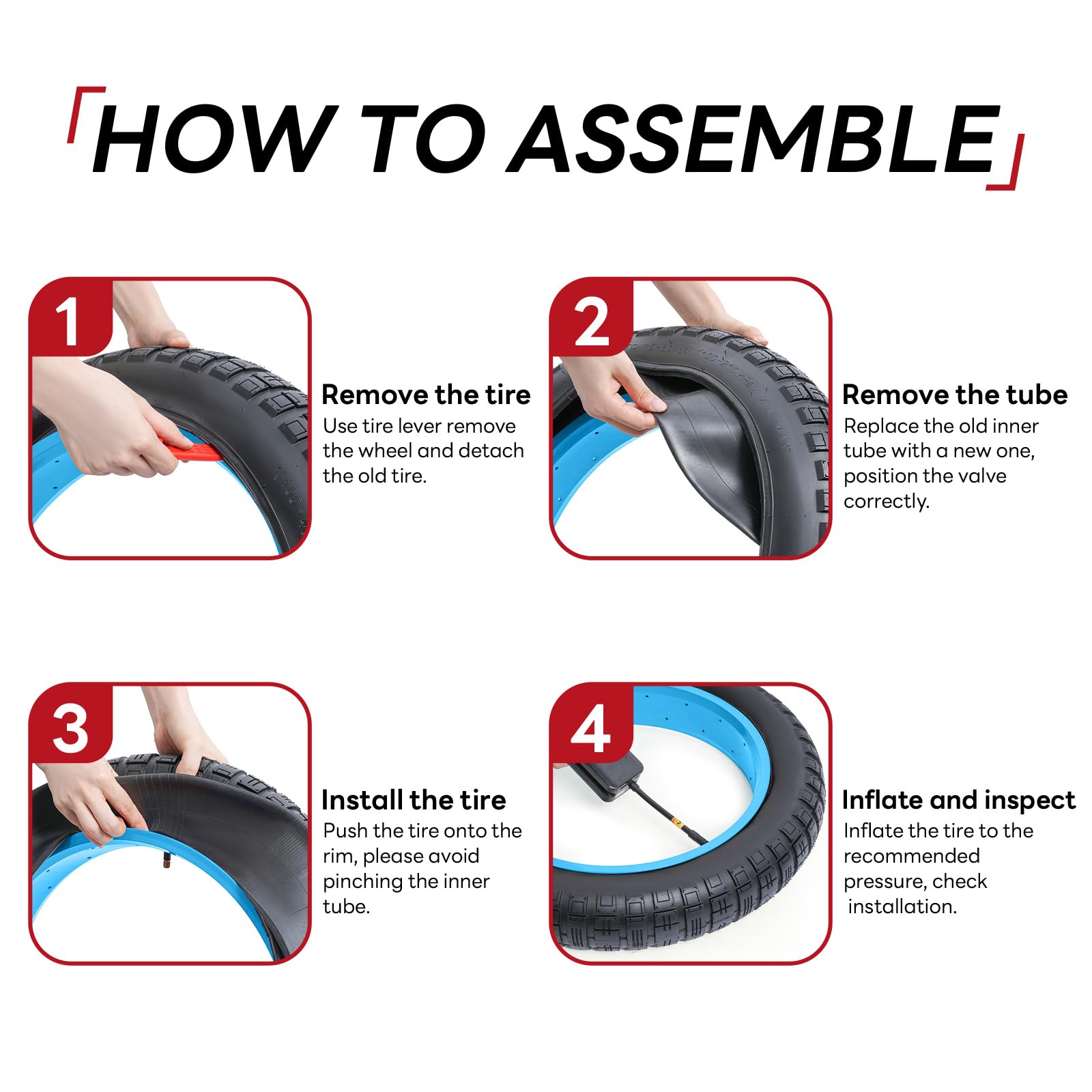 HOW TO ASSEMBLE

1

Remove the tire
Use tire lever remove the wheel and detach the old tire.

2

Remove the tube
Replace the old inner tube with a new one, position the valve correctly.

3

Install the tire
Push the tire onto the rim, please avoid pinching the inner tube.

4

Inflate and inspect
Inflate the tire to the recommended pressure, check installation.