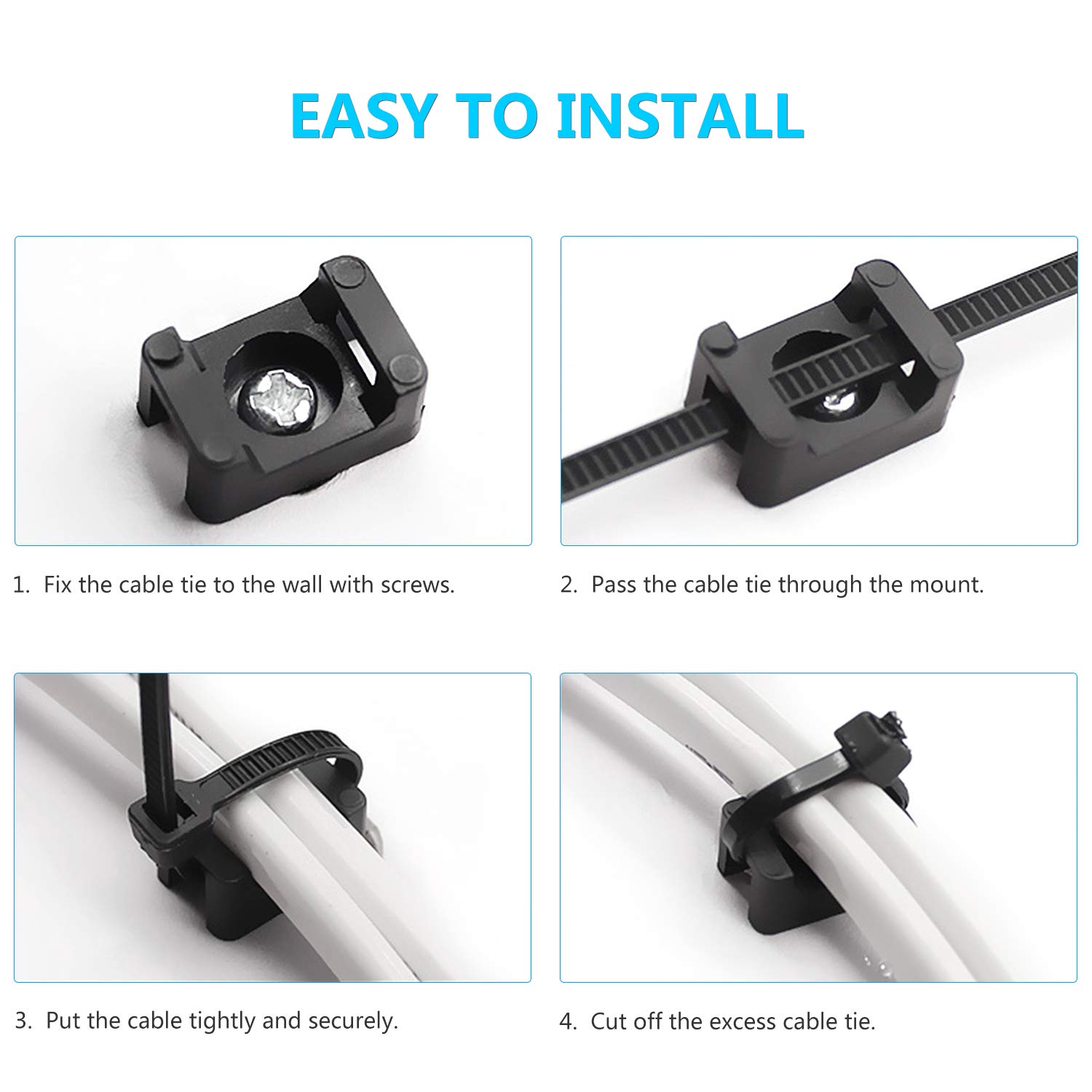 EASY TO INSTALL

1. Fix the cable tie to the wall with screws.

2. Pass the cable tie through the mount.

3. Put the cable tightly and securely.

4. Cut off the excess cable tie.