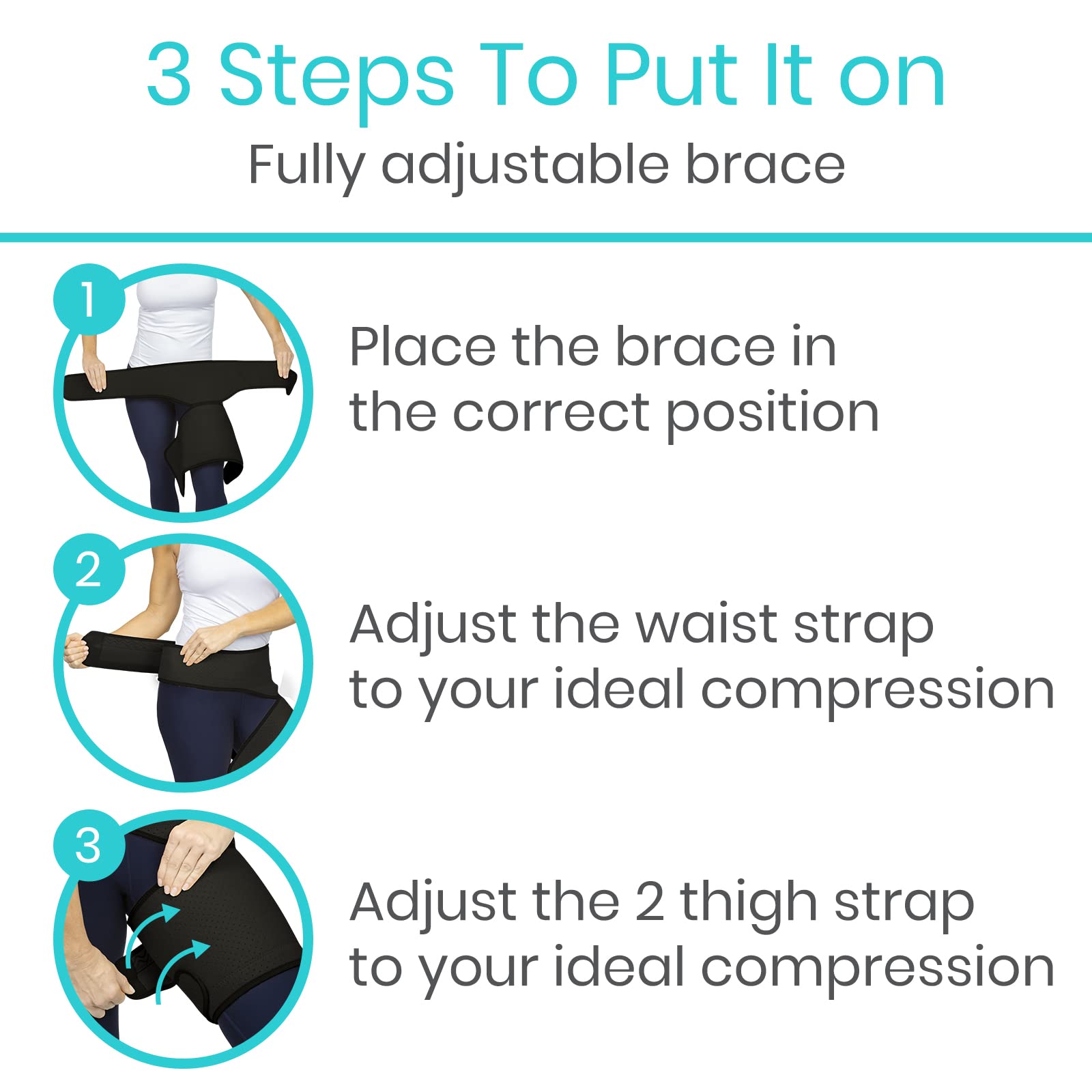 3 Steps To Put It on
Fully adjustable brace

1
Place the brace in the correct position

2
Adjust the waist strap to your ideal compression

3
Adjust the 2 thigh strap to your ideal compression