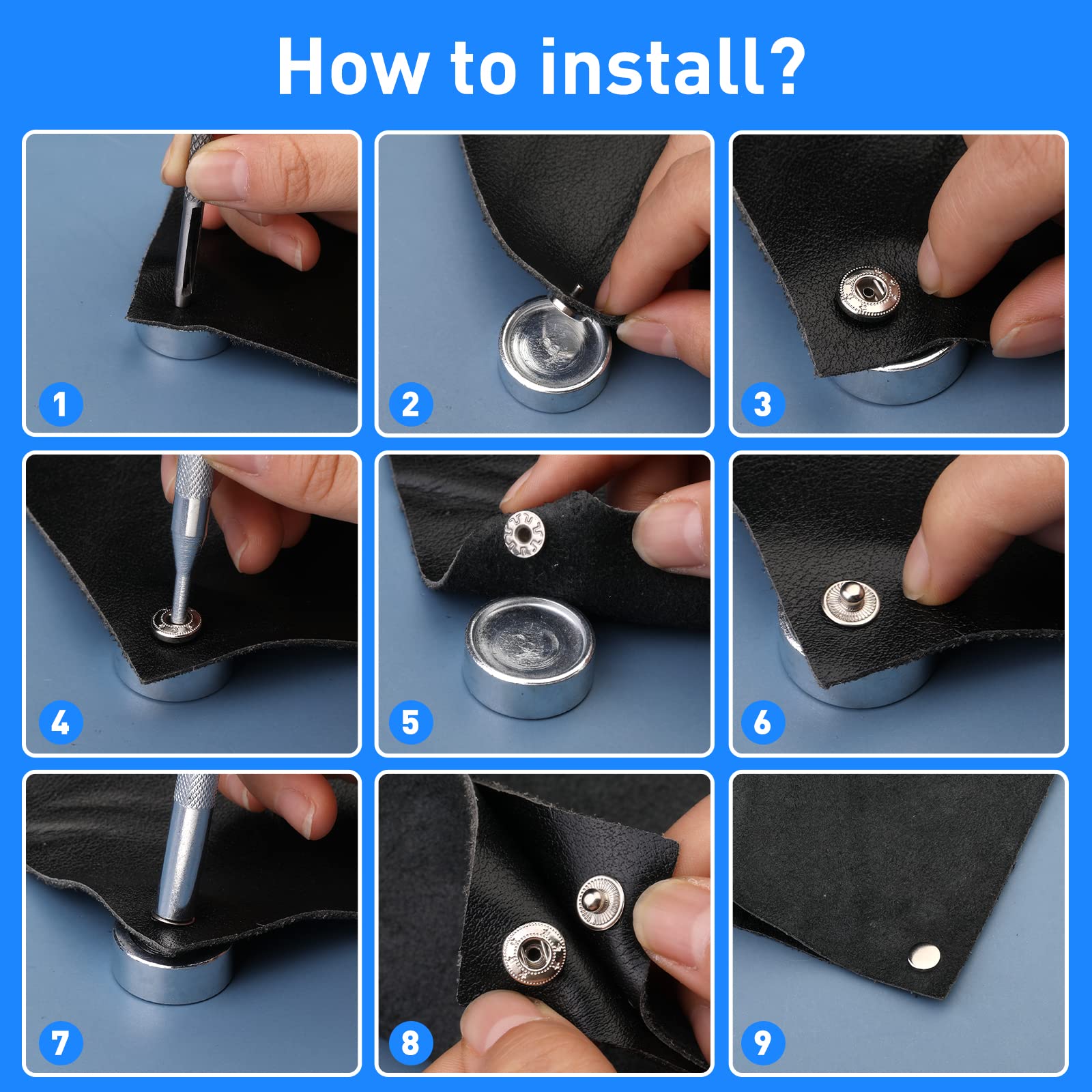 How to install?

1

2

3

4

5

6

7

8

9