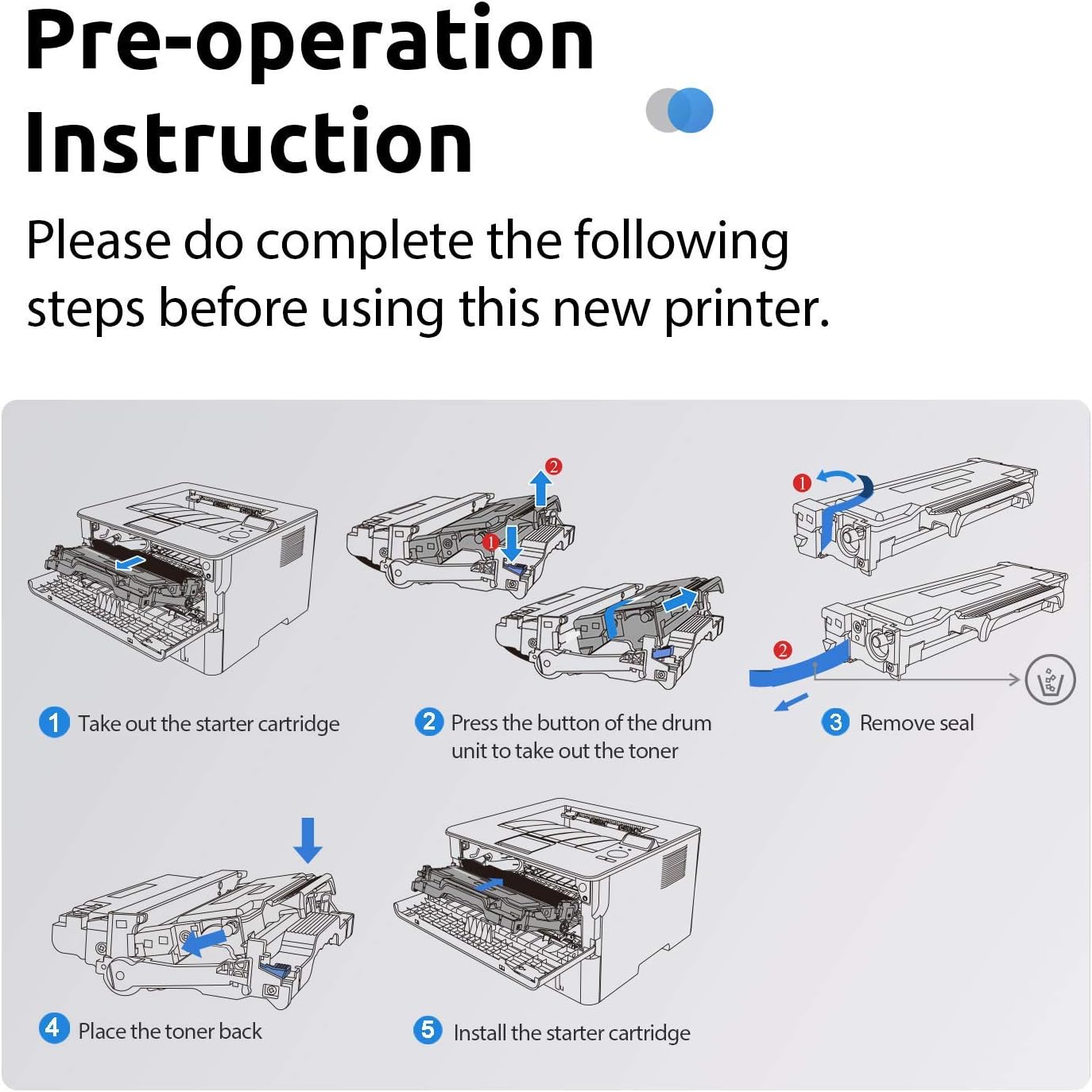 Pre-operation Instruction

Please do complete the following steps before using this new printer.

2

1

1

2

1 Take out the starter cartridge

2 Press the button of the drum unit to take out the toner

3 Remove seal

4 Place the toner back

5 Install the starter cartridge