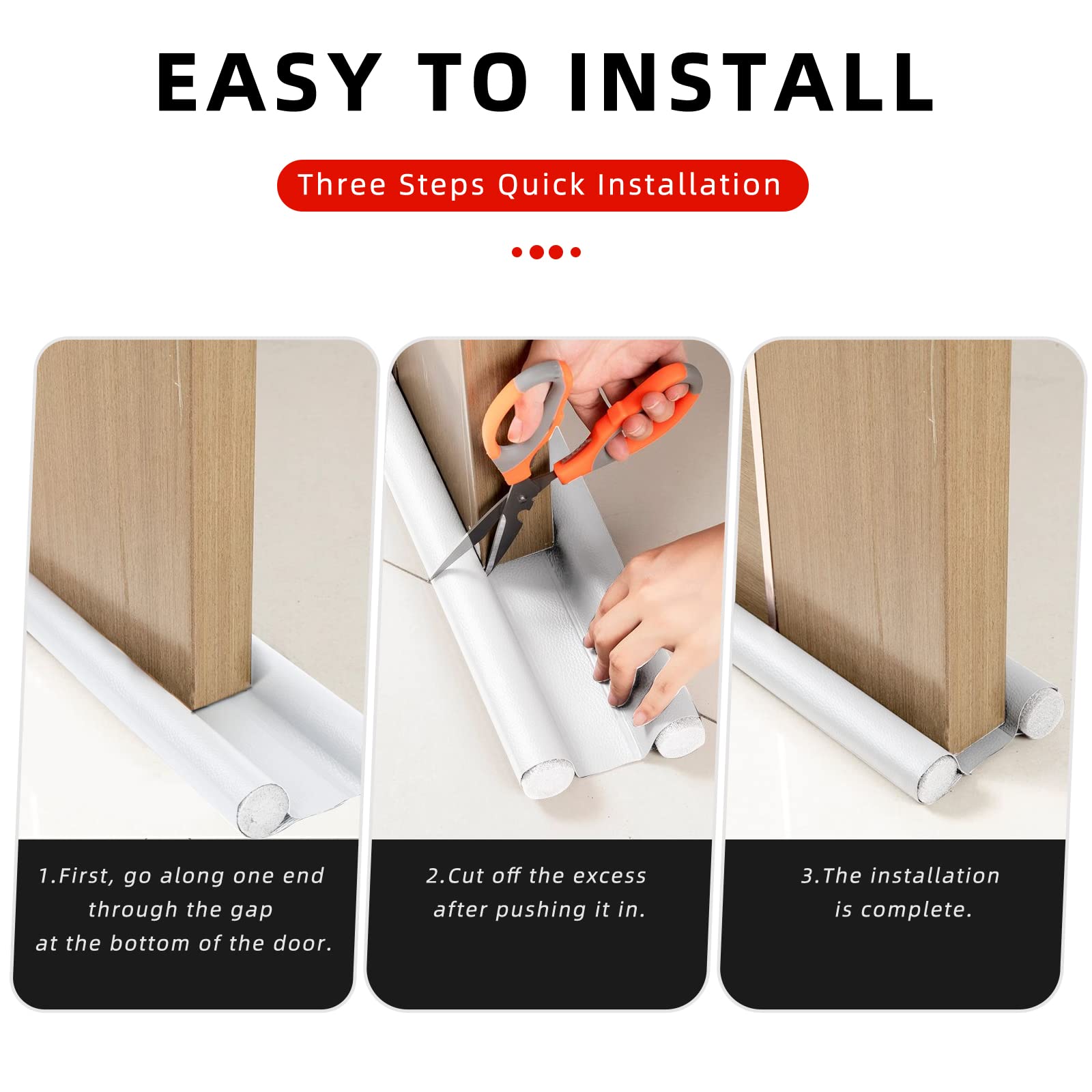 EASY TO INSTALL

Three Steps Quick Installation

1.First, go along one end through the gap at the bottom of the door.

2.Cut off the excess after pushing it in.

3.The installation is complete.