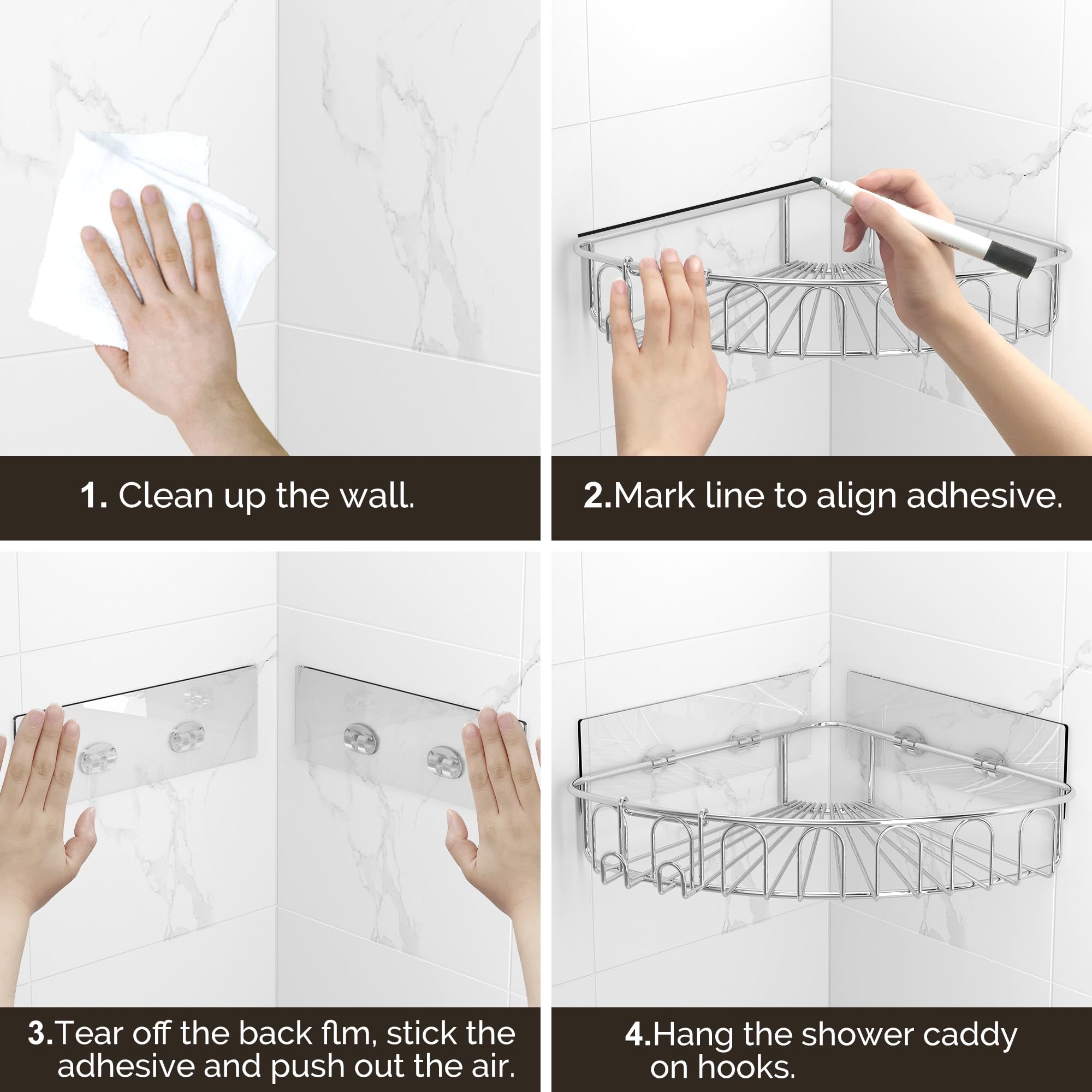 1. Clean up the wall.

2.Mark line to align adhesive.

3.Tear off the back flm, stick the adhesive and push out the air.

4.Hang the shower caddy on hooks.