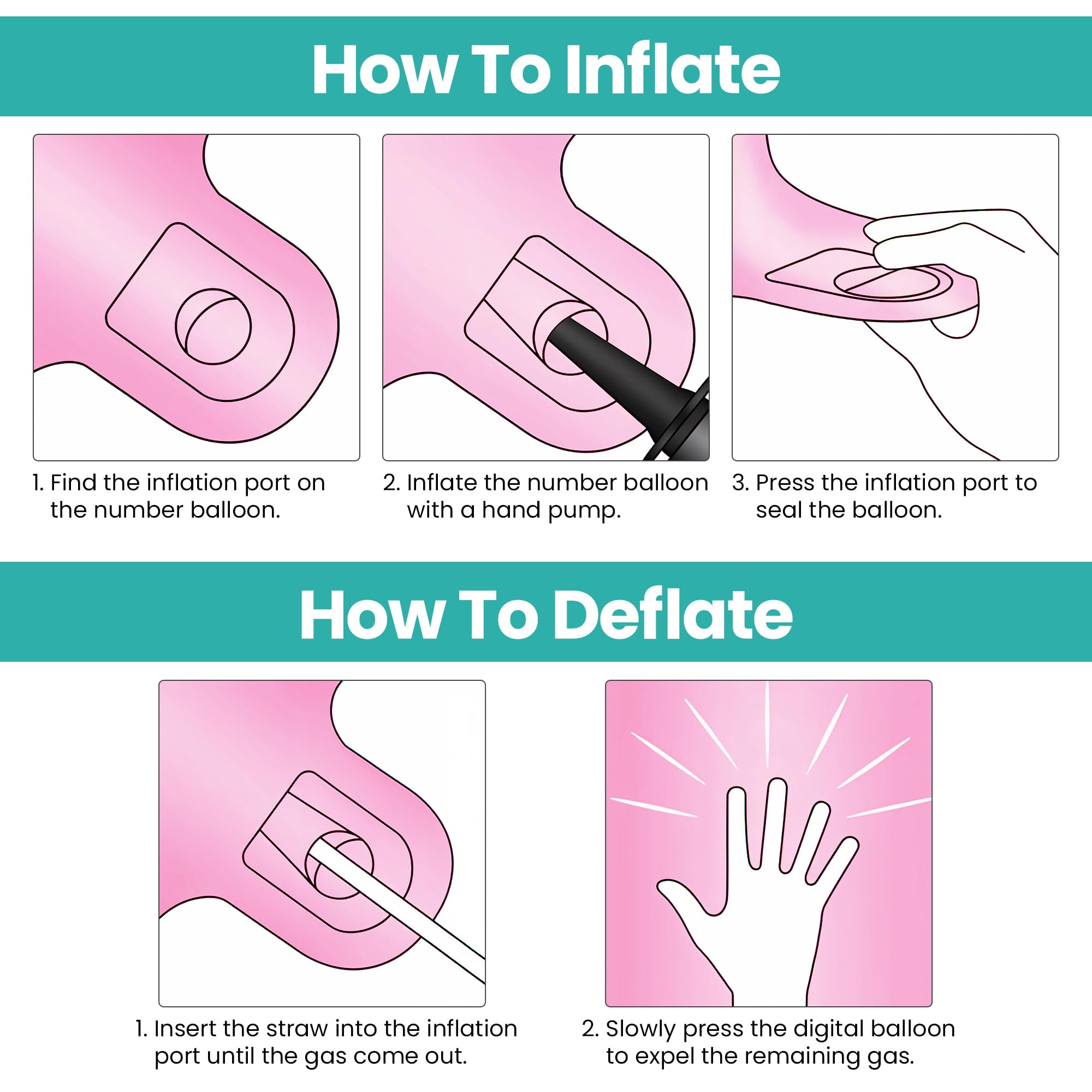 How To Inflate

1. Find the inflation port on the number balloon.

2. Inflate the number balloon with a hand pump.

3. Press the inflation port to seal the balloon.

How To Deflate

1. Insert the straw into the inflation port until the gas come out.

2. Slowly press the digital balloon to expel the remaining gas.