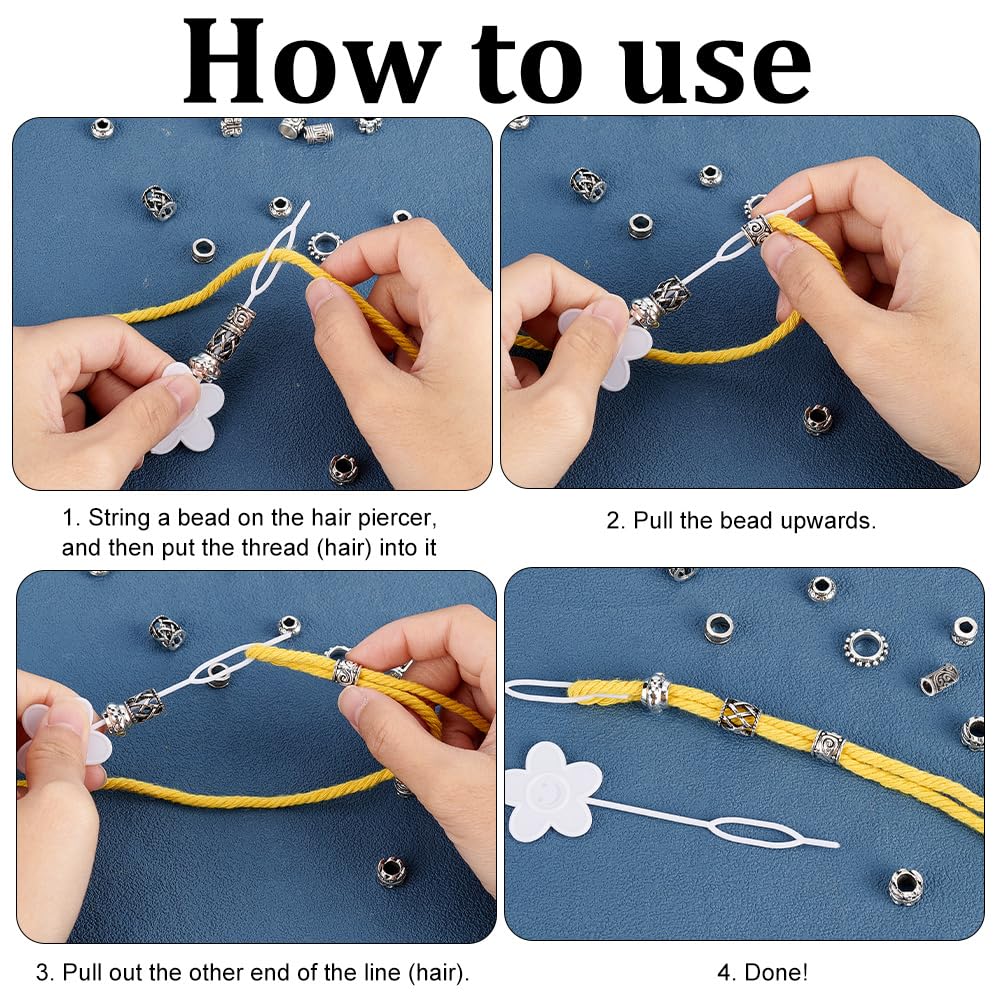 How to use

1. String a bead on the hair piercer, and then put the thread (hair) into it

2. Pull the bead upwards.

3. Pull out the other end of the line (hair).

4. Done!