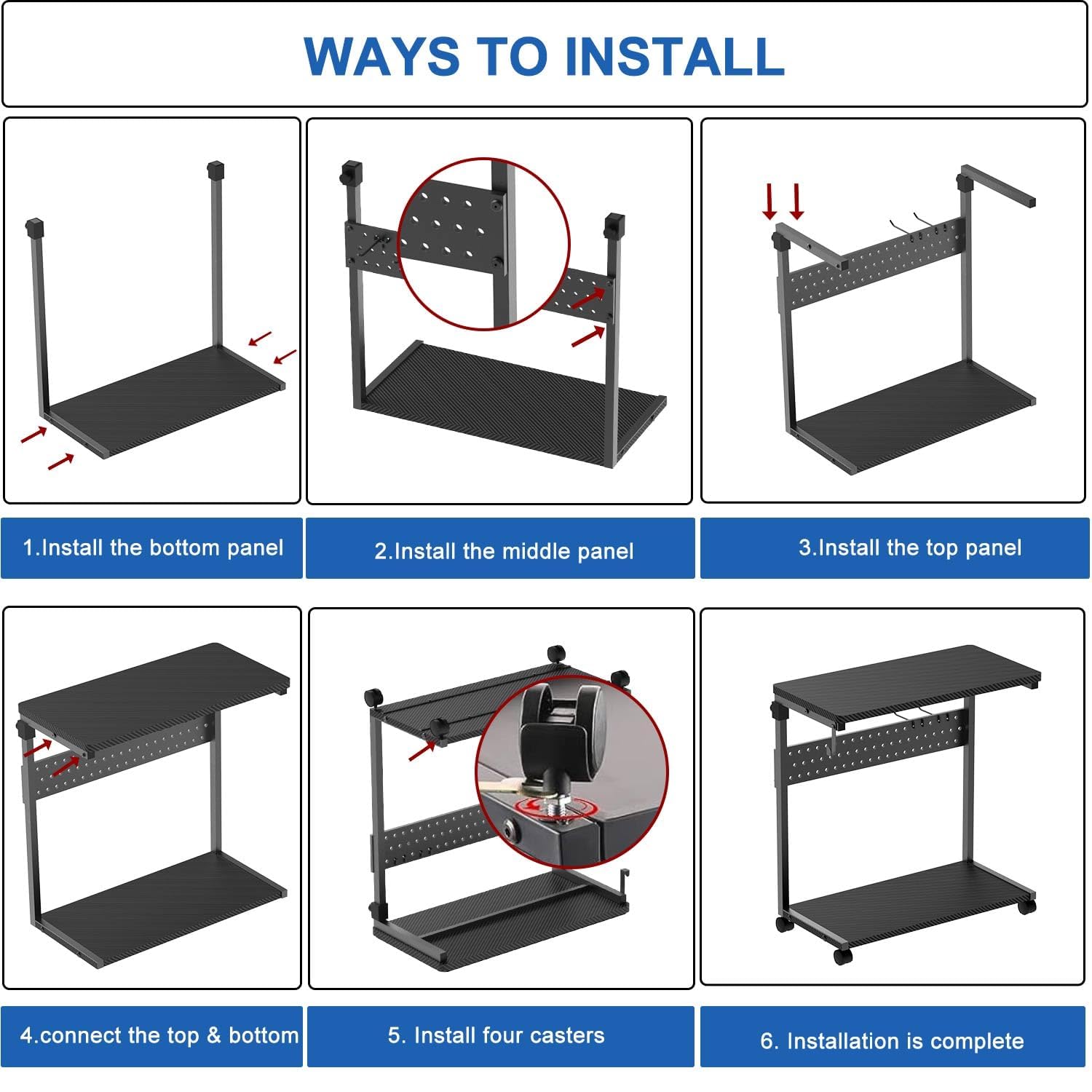 WAYS TO INSTALL

1.Install the bottom panel

2.Install the middle panel

3.Install the top panel

4.connect the top & bottom

5. Install four casters

6. Installation is complete