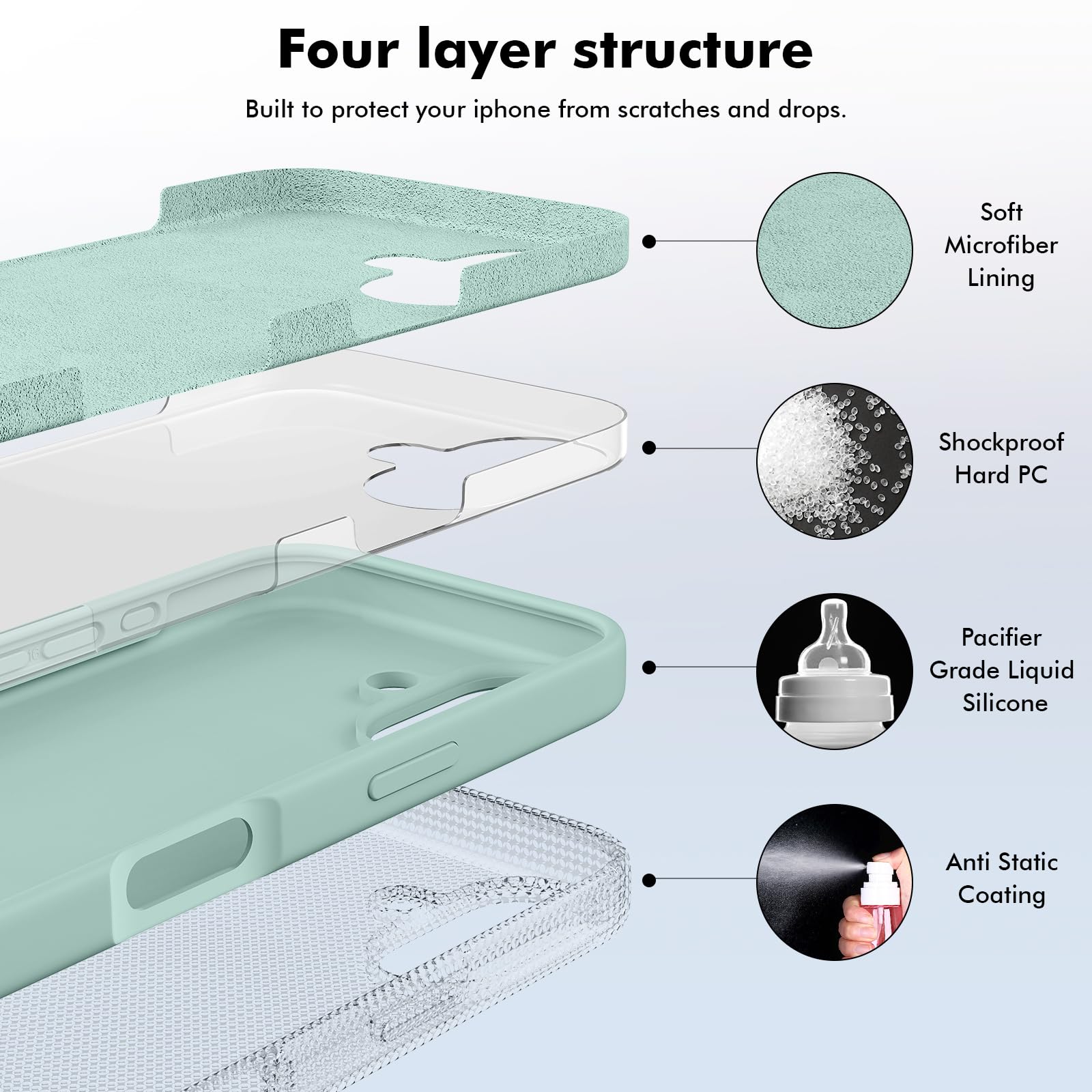 Four layer structure

Built to protect your iphone from scratches and drops.

Soft Microfiber Lining

Shockproof Hard PC

Pacifier Grade Liquid Silicone

Anti Static Coating