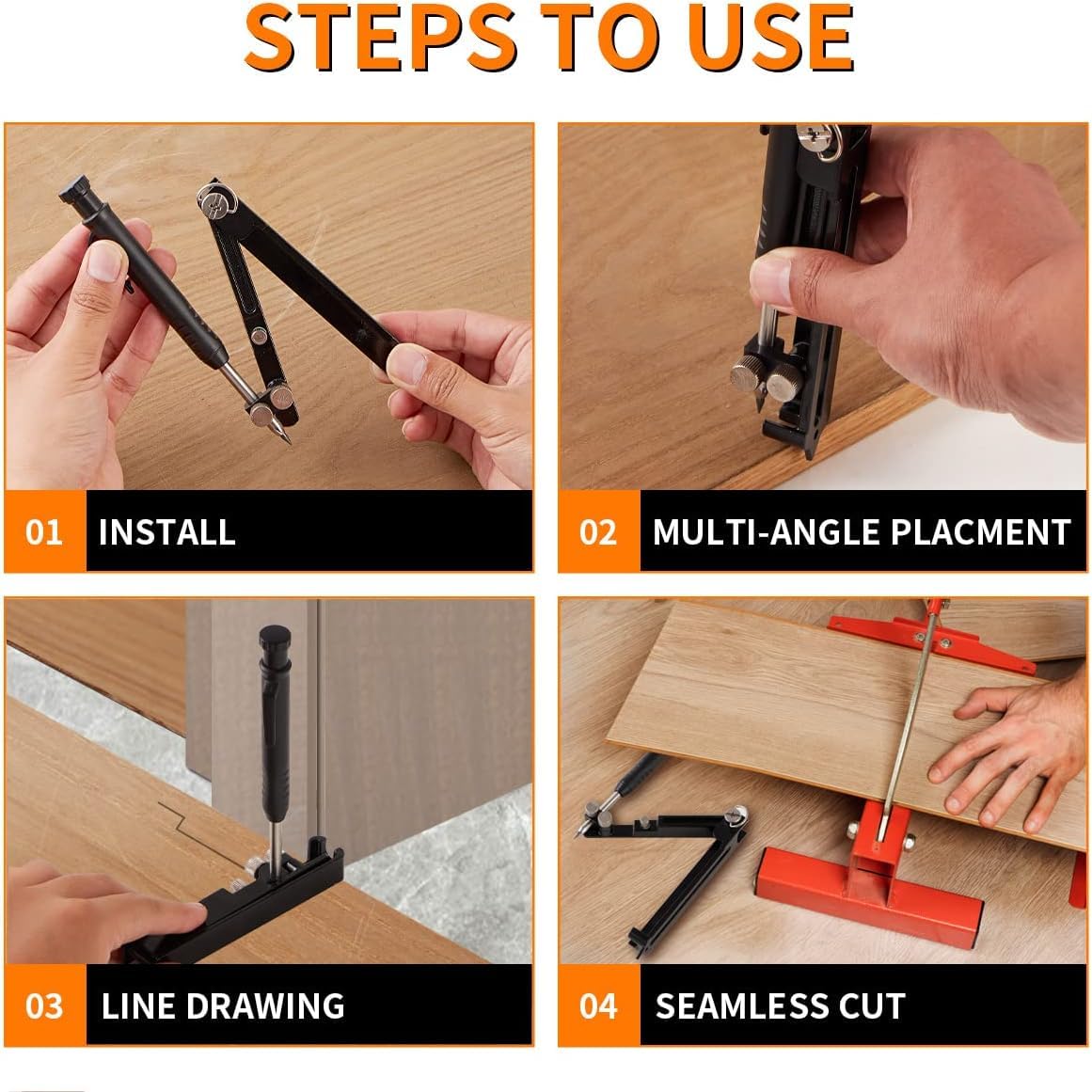 STEPS TO USE

01 INSTALL

02 MULTI-ANGLE PLACMENT

03 LINE DRAWING

04 SEAMLESS CUT