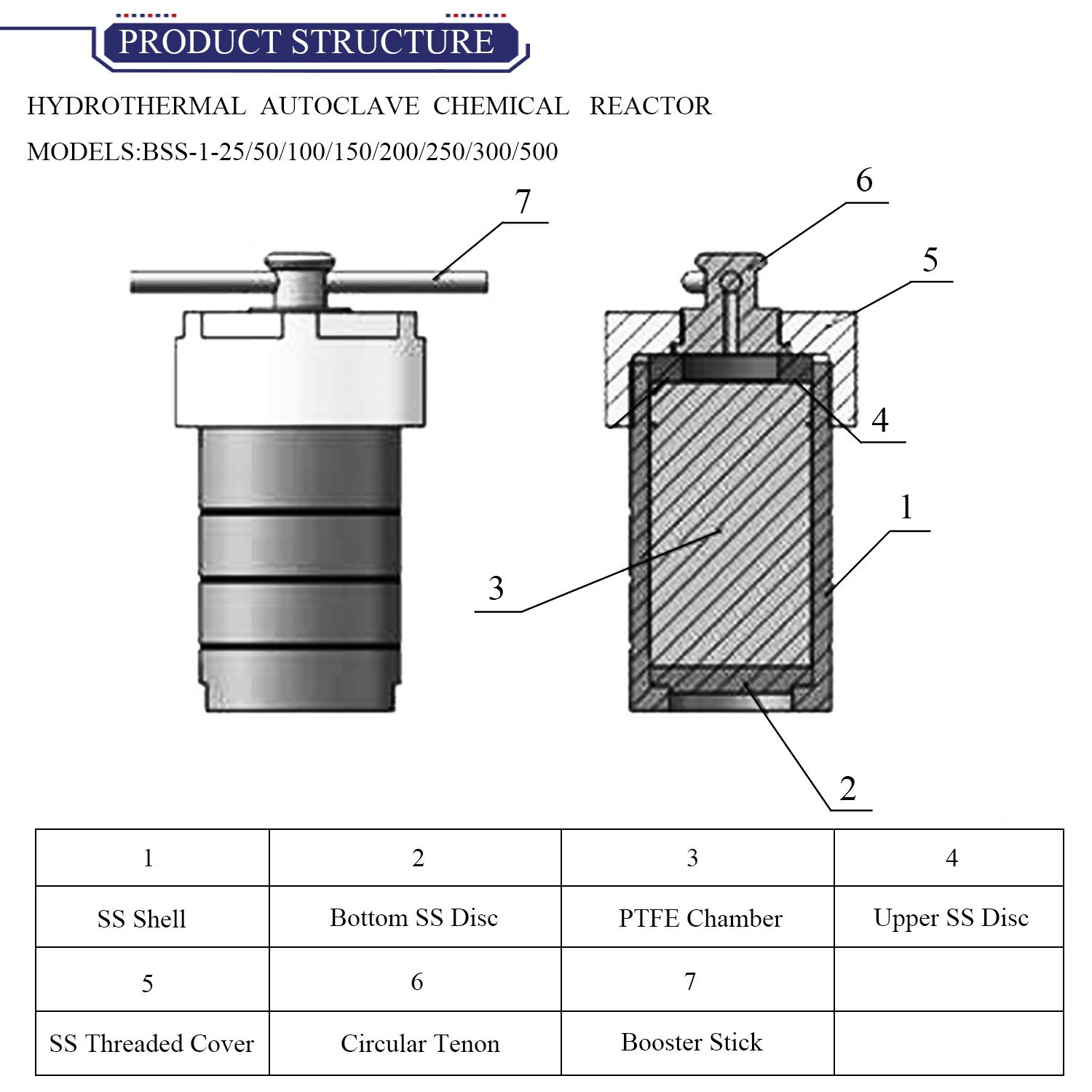 PRODUCT STRUCTURE

HYDROTHERMAL AUTOCLAVE CHEMICAL REACTOR

MODELS:BSS-1-25/50/100/150/200/250/300/500

7

6

5

4

1

3

2

| 1 | 2 | 3 | 4 |
|---|---|---|---|
| SS Shell | Bottom SS Disc | PTFE Chamber | Upper SS Disc |
| 5 | 6 | 7 | |
| SS Threaded Cover | Circular Tenon | Booster Stick | |