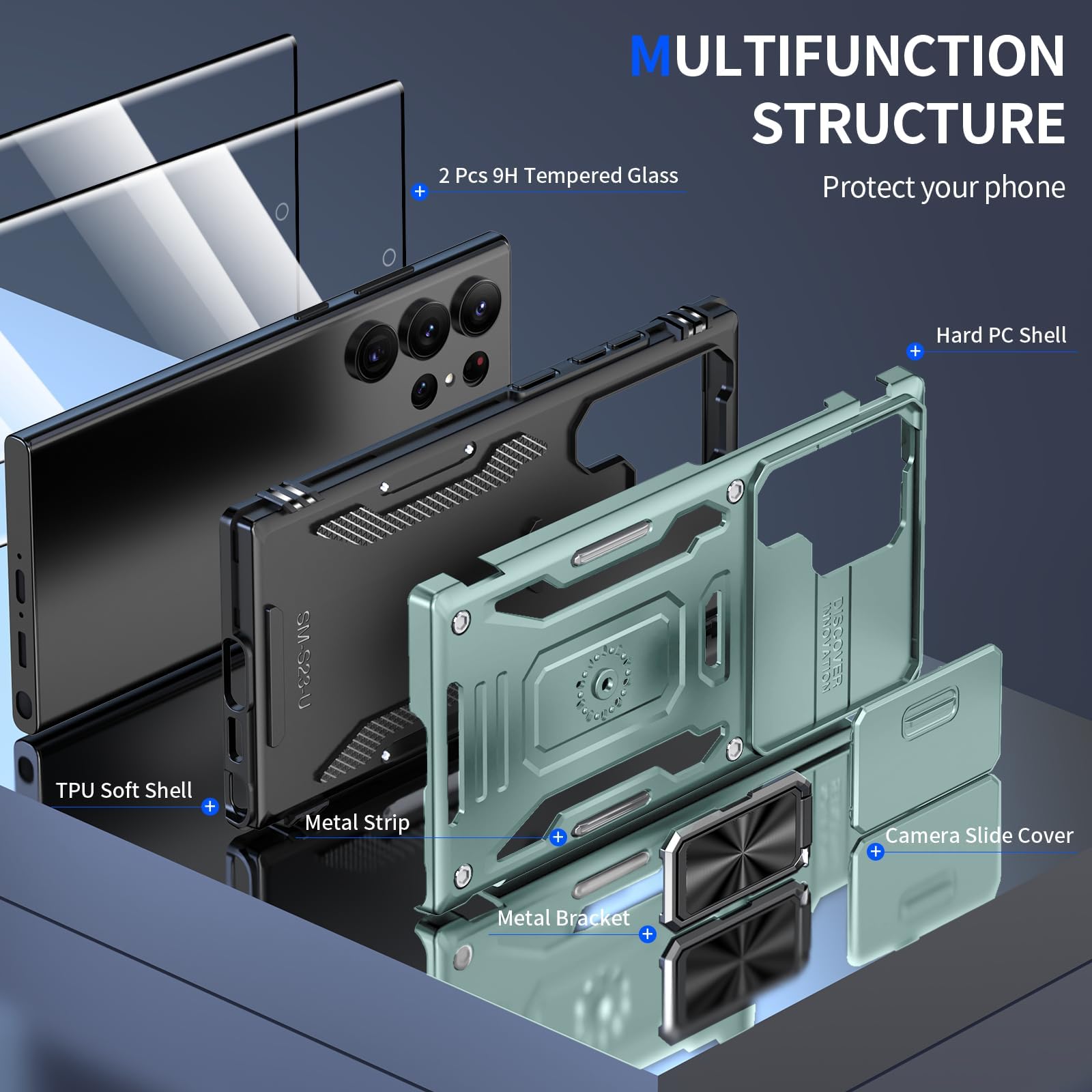 MULTIFUNCTION STRUCTURE

Protect your phone

2 Pcs 9H Tempered Glass

Hard PC Shell

SM-S23-U

DISCOVER INNOVATION

TPU Soft Shell

Metal Strip

Camera Slide Cover

Metal Bracket