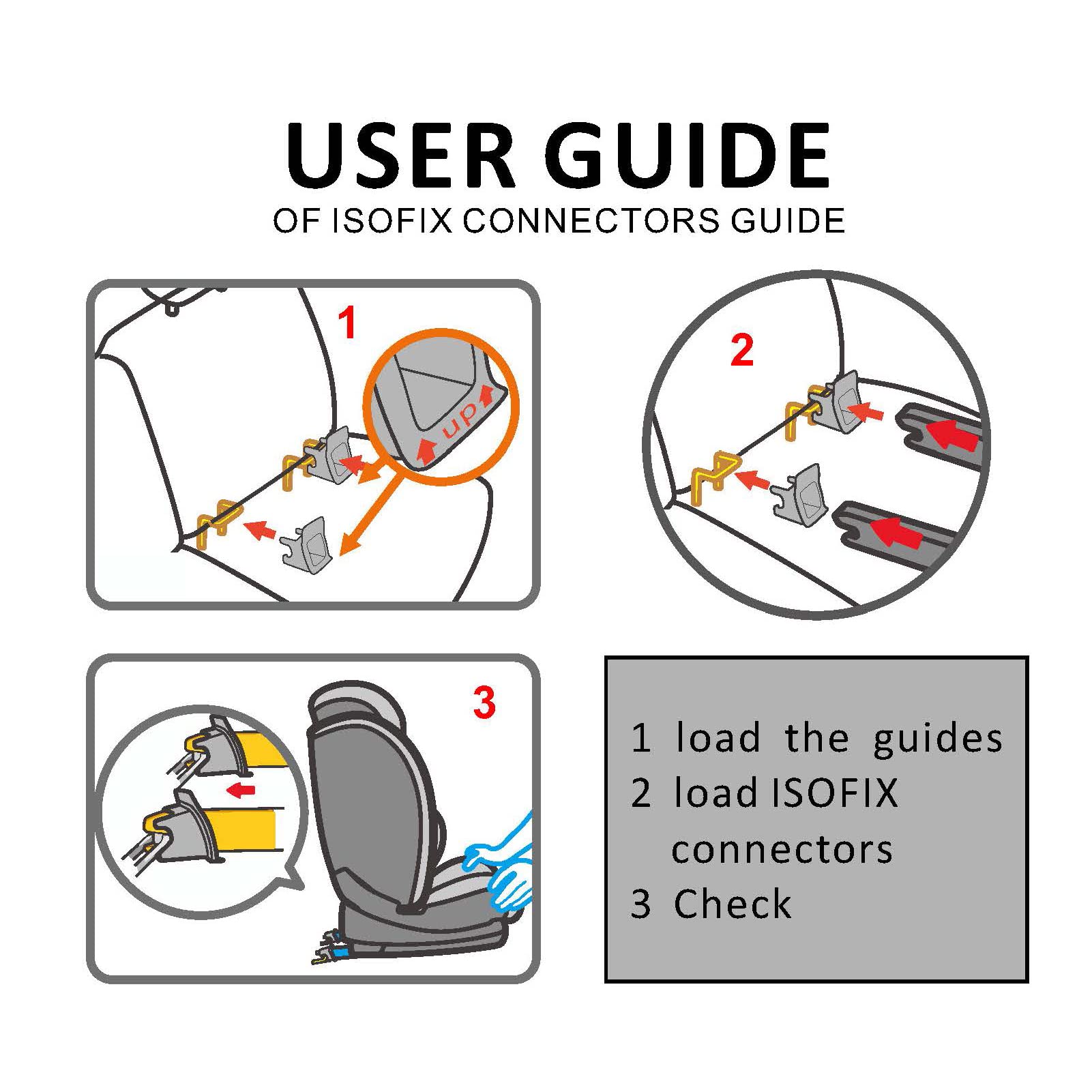 USER GUIDE
OF ISOFIX CONNECTORS GUIDE

1

up

2

3

1 load the guides
2 load ISOFIX connectors
3 Check