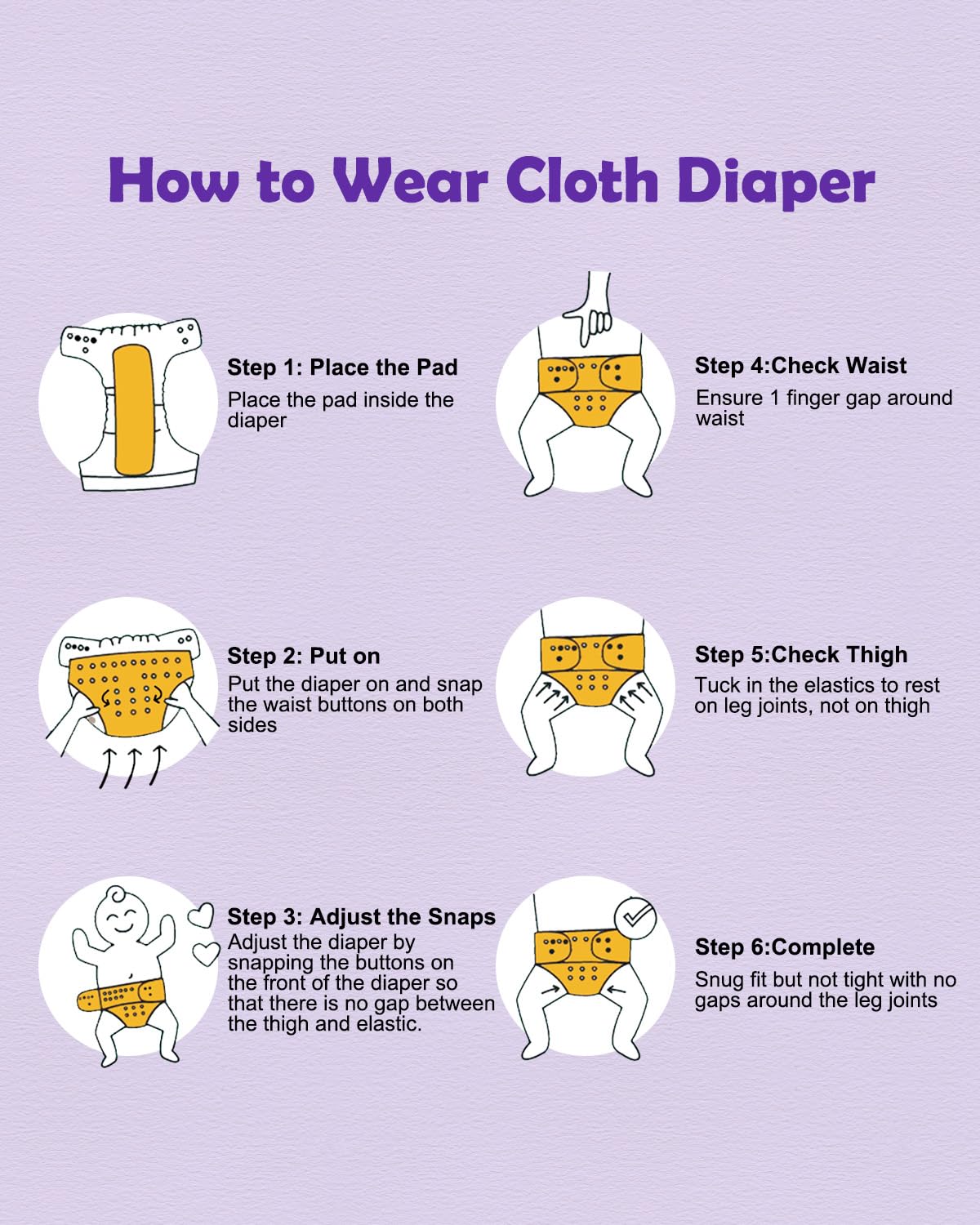 How to Wear Cloth Diaper

Step 1: Place the Pad
Place the pad inside the diaper

Step 2: Put on
Put the diaper on and snap the waist buttons on both sides

Step 3: Adjust the Snaps
Adjust the diaper by snapping the buttons on the front of the diaper so that there is no gap between the thigh and elastic.

Step 4:Check Waist
Ensure 1 finger gap around waist

Step 5:Check Thigh
Tuck in the elastics to rest on leg joints, not on thigh

Step 6:Complete
Snug fit but not tight with no gaps around the leg joints