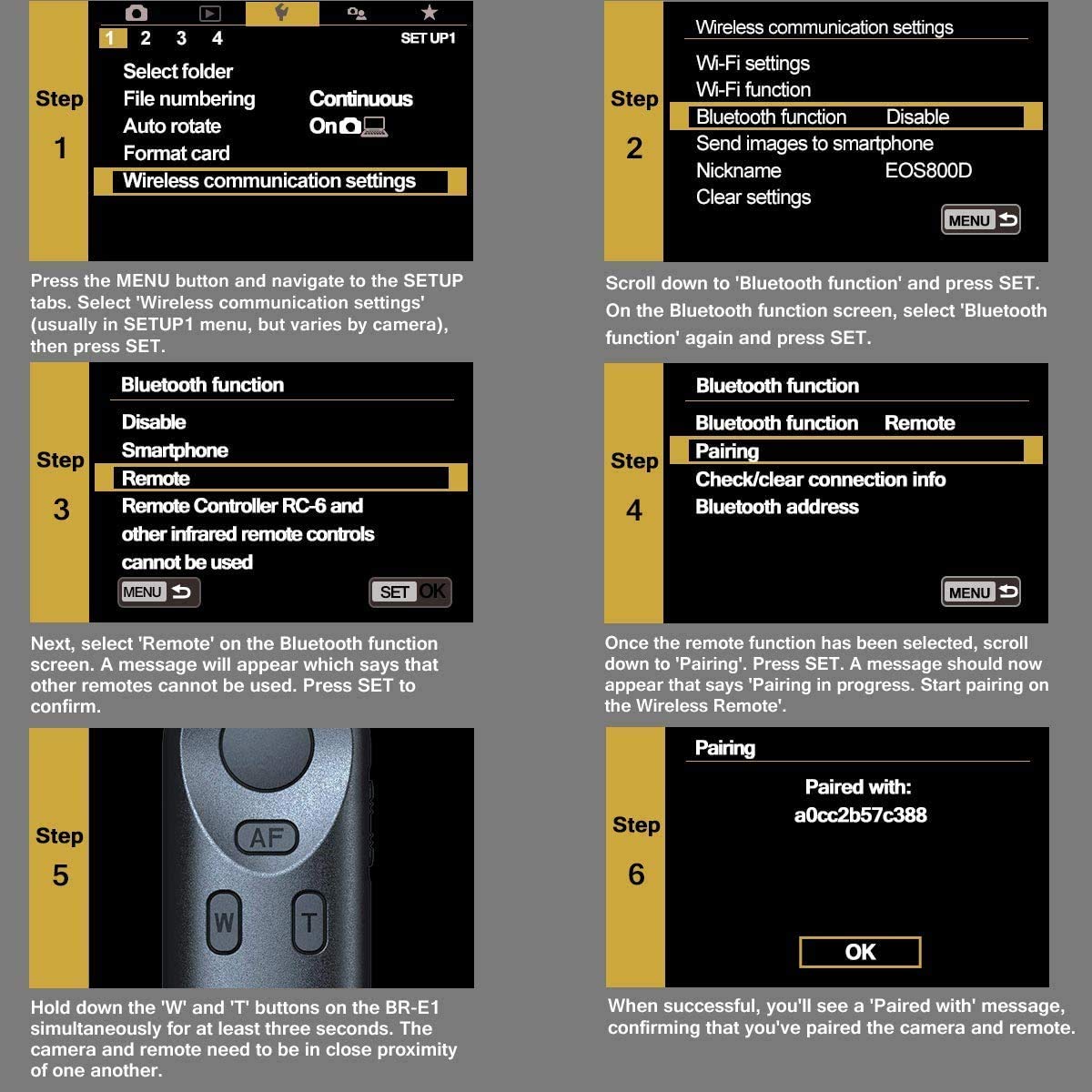 Step 1

1 2 3 4 SET UP1

Select folder
File numbering Continuous
Auto rotate On
Format card
Wireless communication settings

Press the MENU button and navigate to the SETUP tabs. Select 'Wireless communication settings' (usually in SETUP1 menu, but varies by camera), then press SET.

Step 2

Wireless communication settings
Wi-Fi settings
Wi-Fi function
Bluetooth function Disable
Send images to smartphone
Nickname EOS800D
Clear settings
MENU

Scroll down to 'Bluetooth function' and press SET. On the Bluetooth function screen, select 'Bluetooth function' again and press SET.

Step 3

Bluetooth function
Disable
Smartphone
Remote
Remote Controller RC-6 and other infrared remote controls cannot be used
MENU
SET OK

Next, select 'Remote' on the Bluetooth function screen. A message will appear which says that other remotes cannot be used. Press SET to confirm.

Step 4

Bluetooth function
Bluetooth function Remote
Pairing
Check/clear connection info
Bluetooth address
MENU

Once the remote function has been selected, scroll down to 'Pairing'. Press SET. A message should now appear that says 'Pairing in progress. Start pairing on the Wireless Remote'.

Step 5

AF
W
T

Hold down the 'W' and 'T' buttons on the BR-E1 simultaneously for at least three seconds. The camera and remote need to be in close proximity of one another.

Step 6

Pairing
Paired with:
a0cc2b57c388
OK

When successful, you'll see a 'Paired with' message, confirming that you've paired the camera and remote.