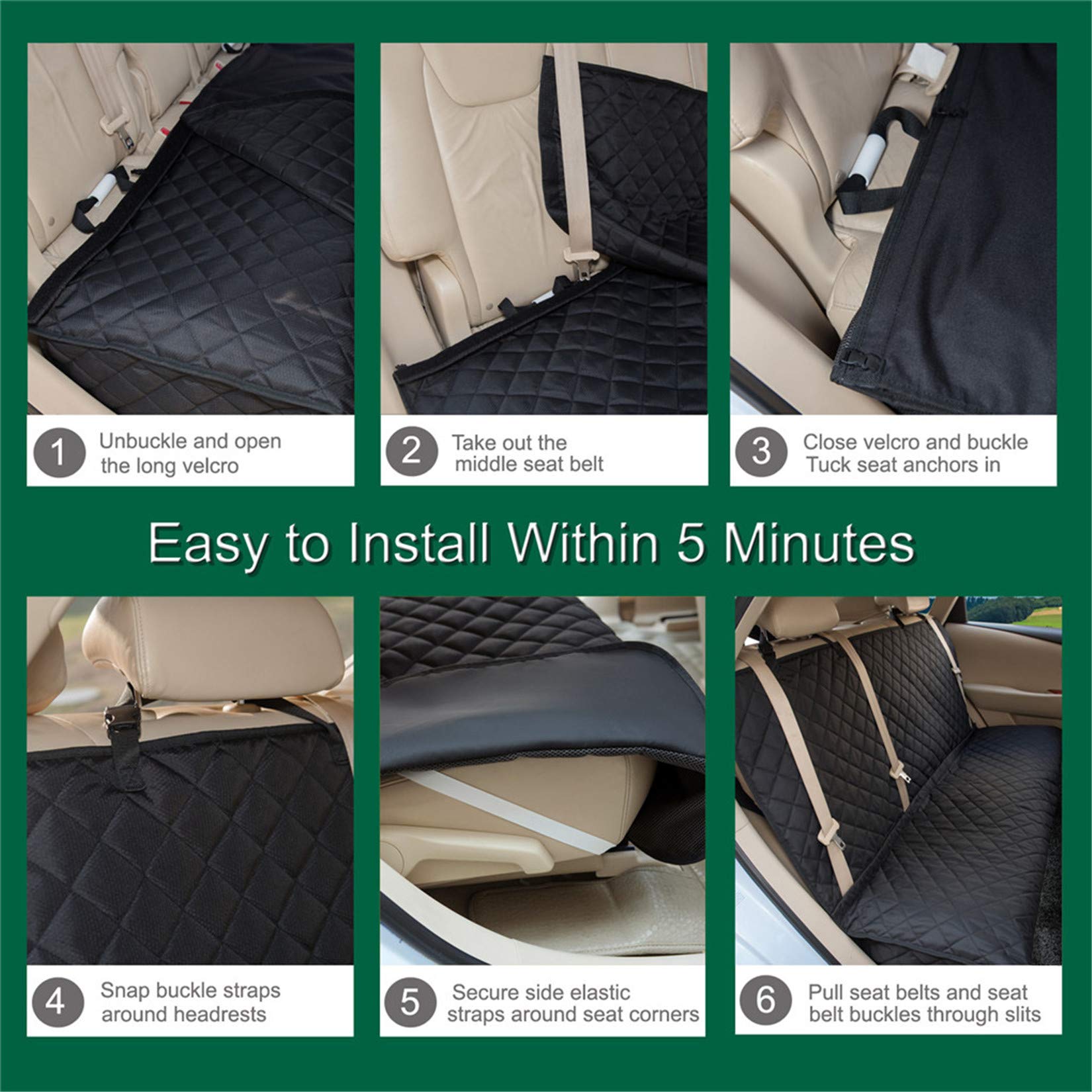 1 Unbuckle and open the long velcro

2 Take out the middle seat belt

3 Close velcro and buckle Tuck seat anchors in

Easy to Install Within 5 Minutes

4 Snap buckle straps around headrests

5 Secure side elastic straps around seat corners

6 Pull seat belts and seat belt buckles through slits