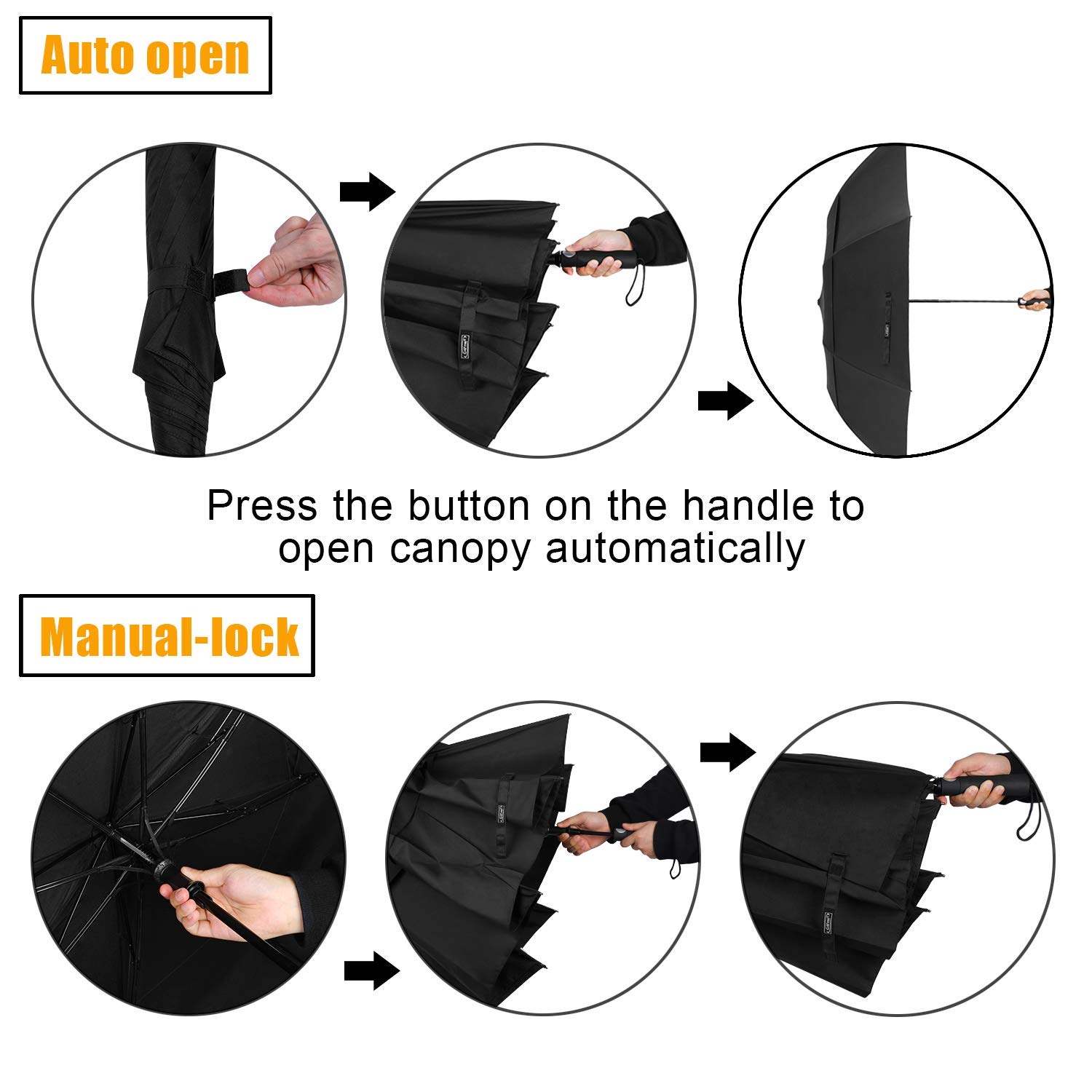 Auto open

Press the button on the handle to open canopy automatically

Manual-lock