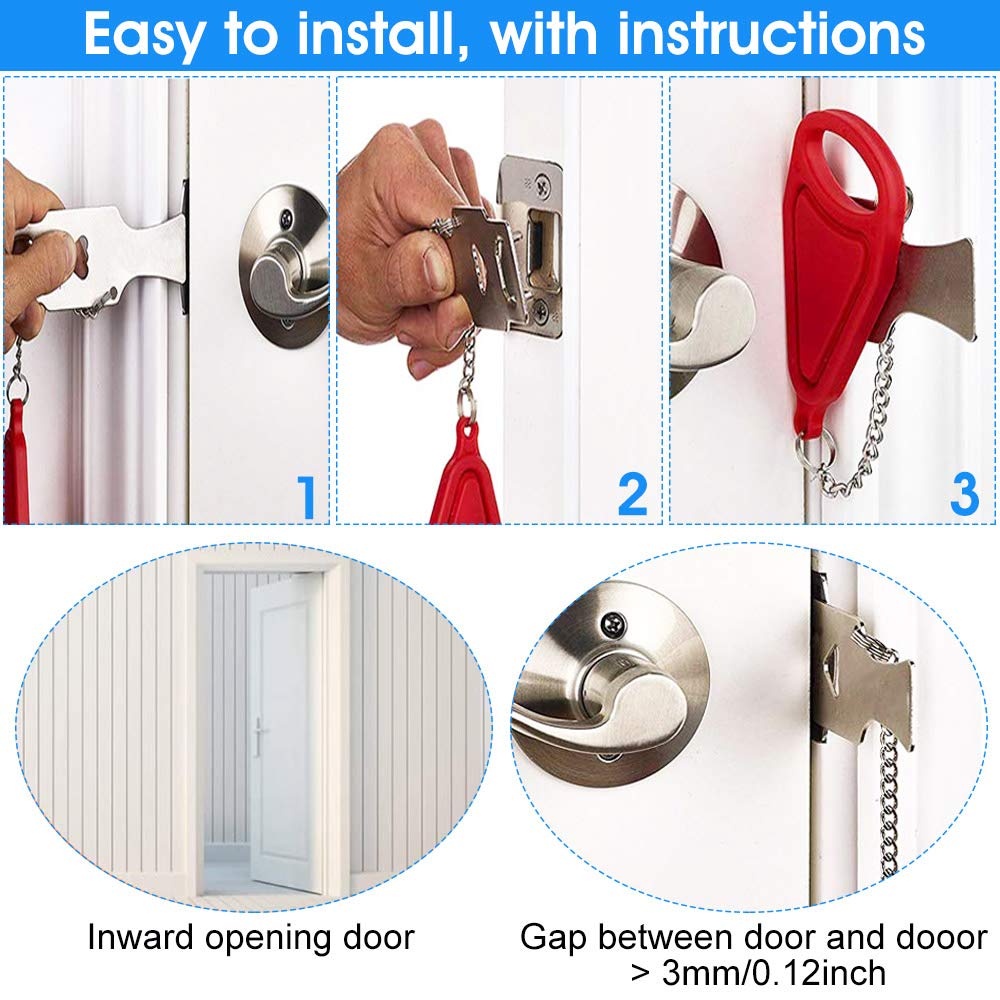 Easy to install, with instructions

1

2

3

Inward opening door

Gap between door and dooor > 3mm/0.12inch