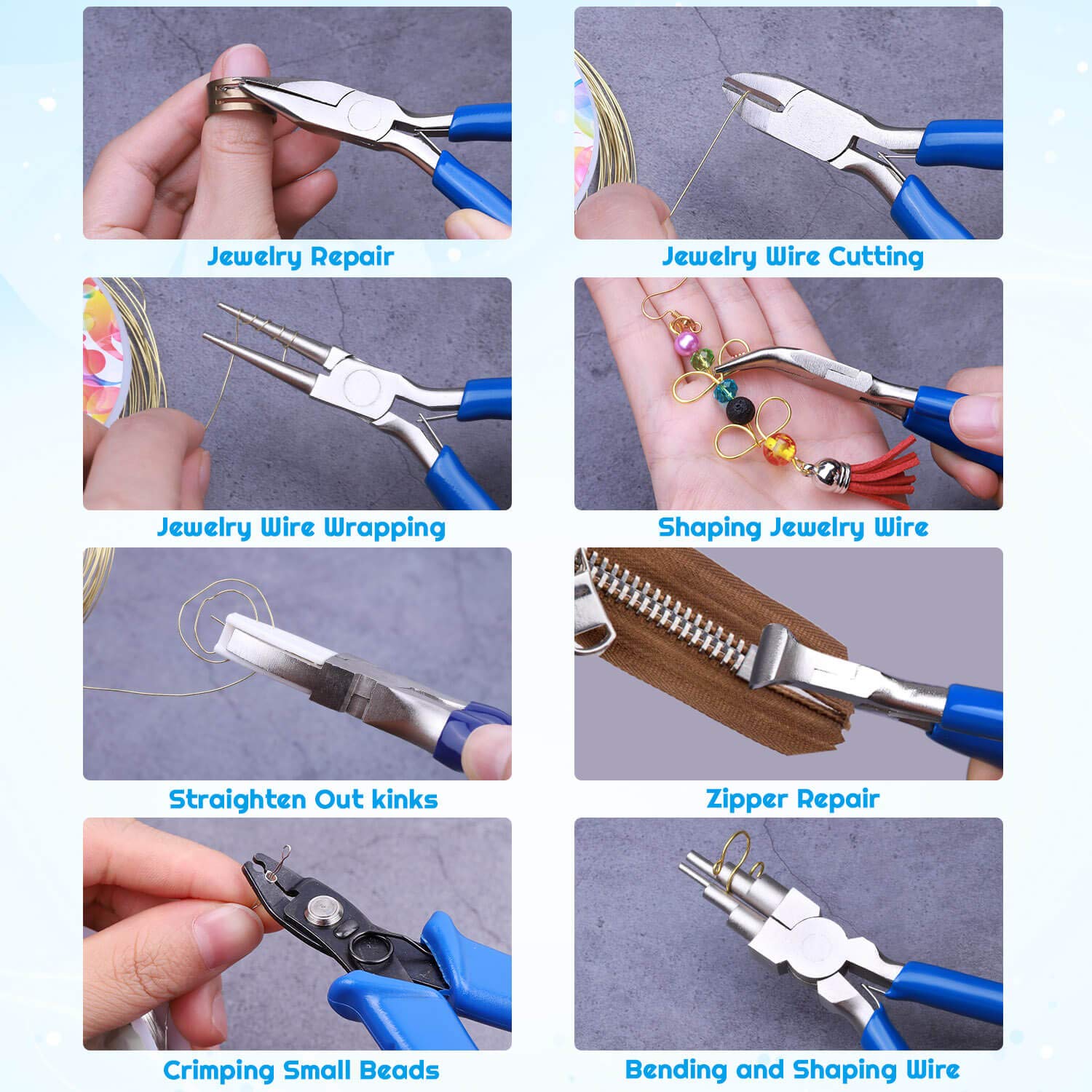 Jewelry Repair

Jewelry Wire Cutting

Jewelry Wire Wrapping

Shaping Jewelry Wire

Straighten Out kinks

Zipper Repair

Crimping Small Beads

Bending and Shaping Wire