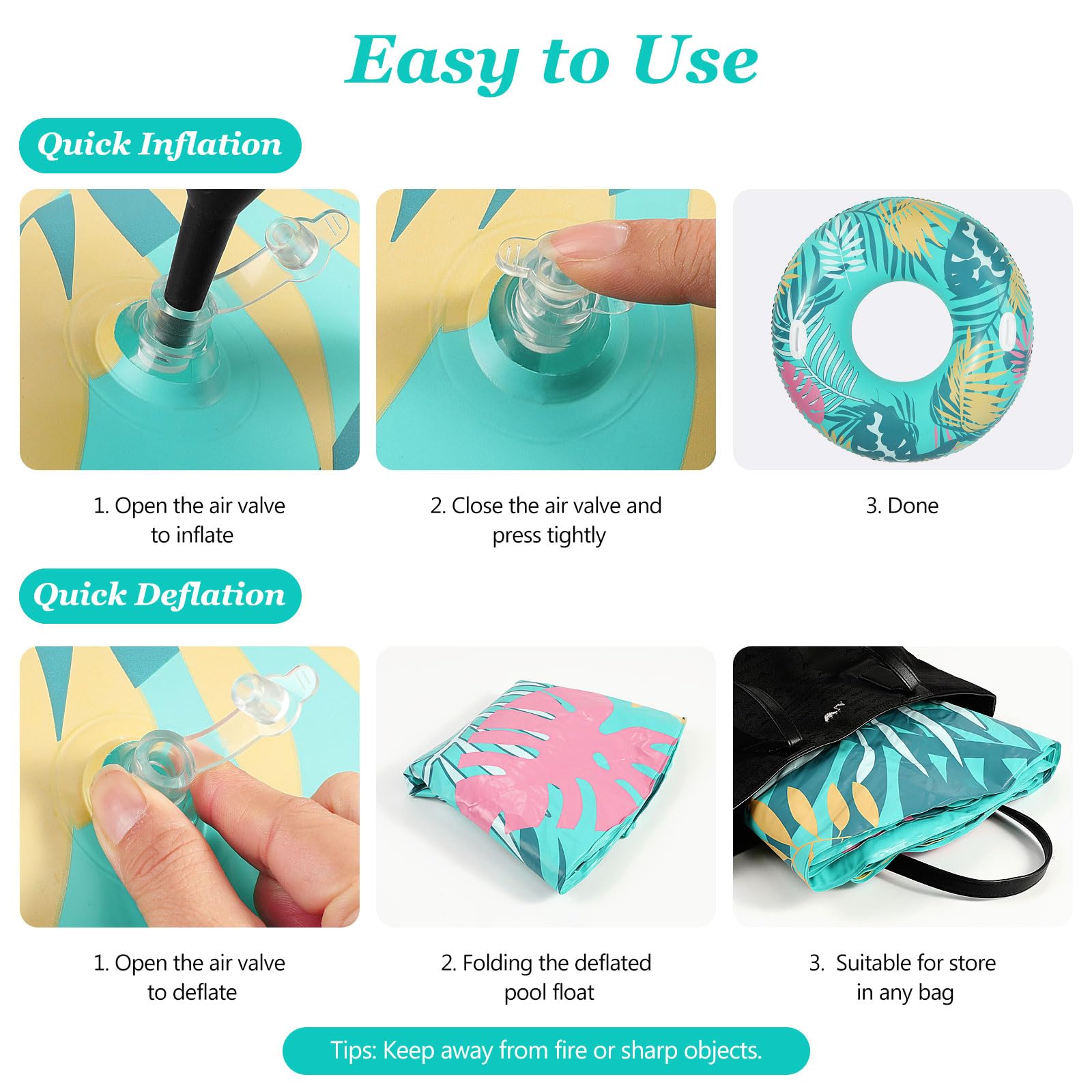 Easy to Use

Quick Inflation

1. Open the air valve to inflate

2. Close the air valve and press tightly

3. Done

Quick Deflation

1. Open the air valve to deflate

2. Folding the deflated pool float

3. Suitable for store in any bag

Tips: Keep away from fire or sharp objects.