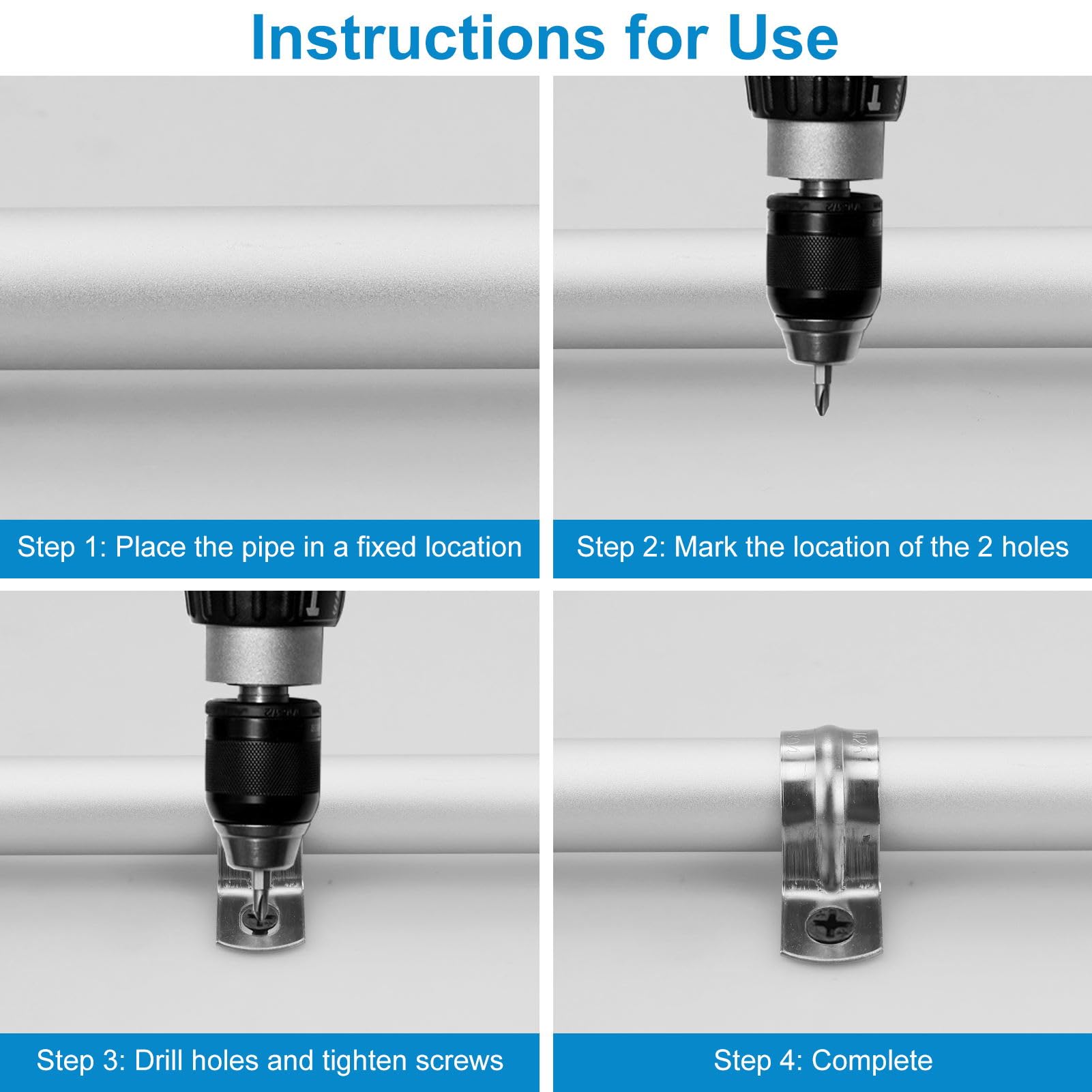 Instructions for Use

Step 1: Place the pipe in a fixed location

Step 2: Mark the location of the 2 holes

Step 3: Drill holes and tighten screws

Step 4: Complete