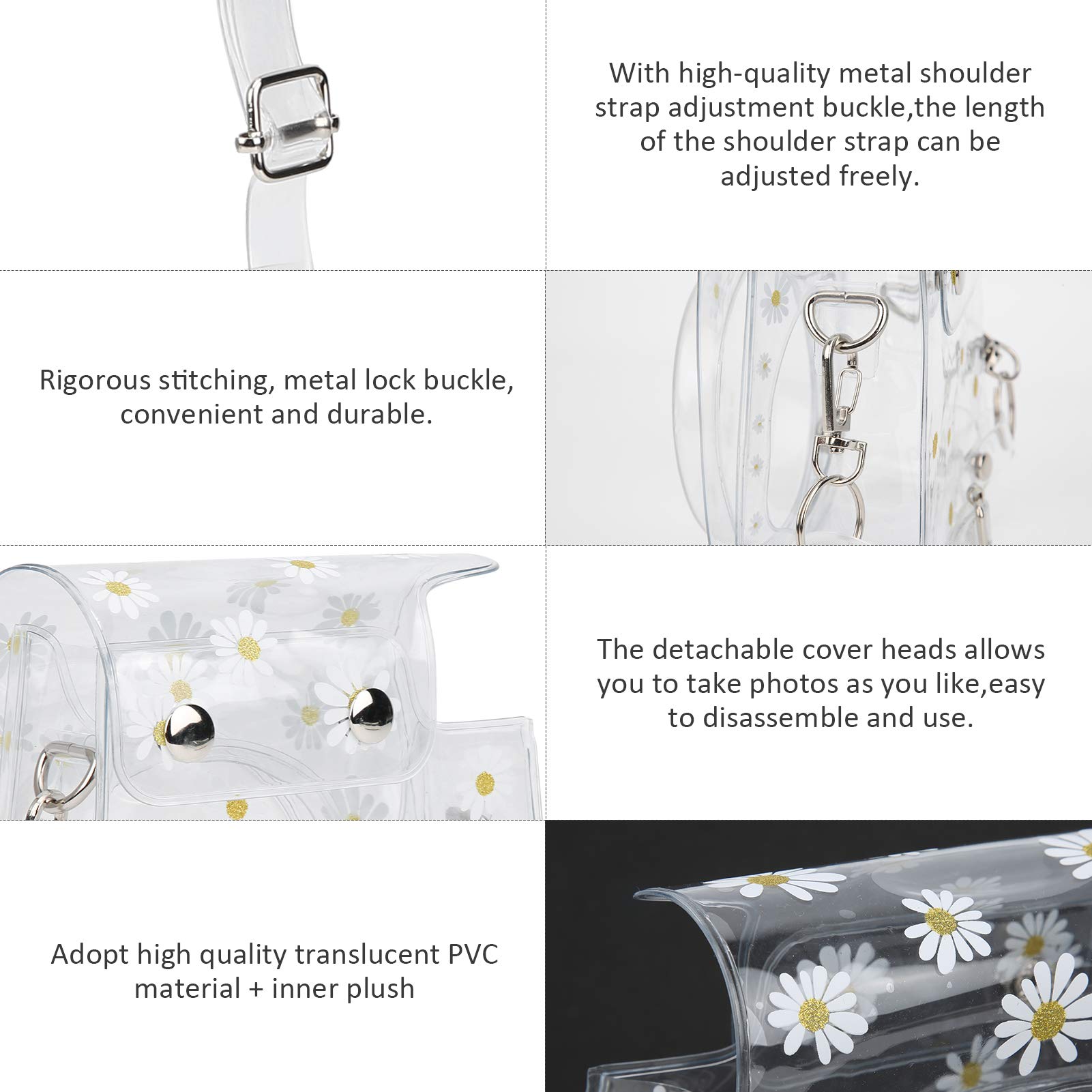 With high-quality metal shoulder strap adjustment buckle,the length of the shoulder strap can be adjusted freely.

Rigorous stitching, metal lock buckle, convenient and durable.

The detachable cover heads allows you to take photos as you like,easy to disassemble and use.

Adopt high quality translucent PVC material + inner plush