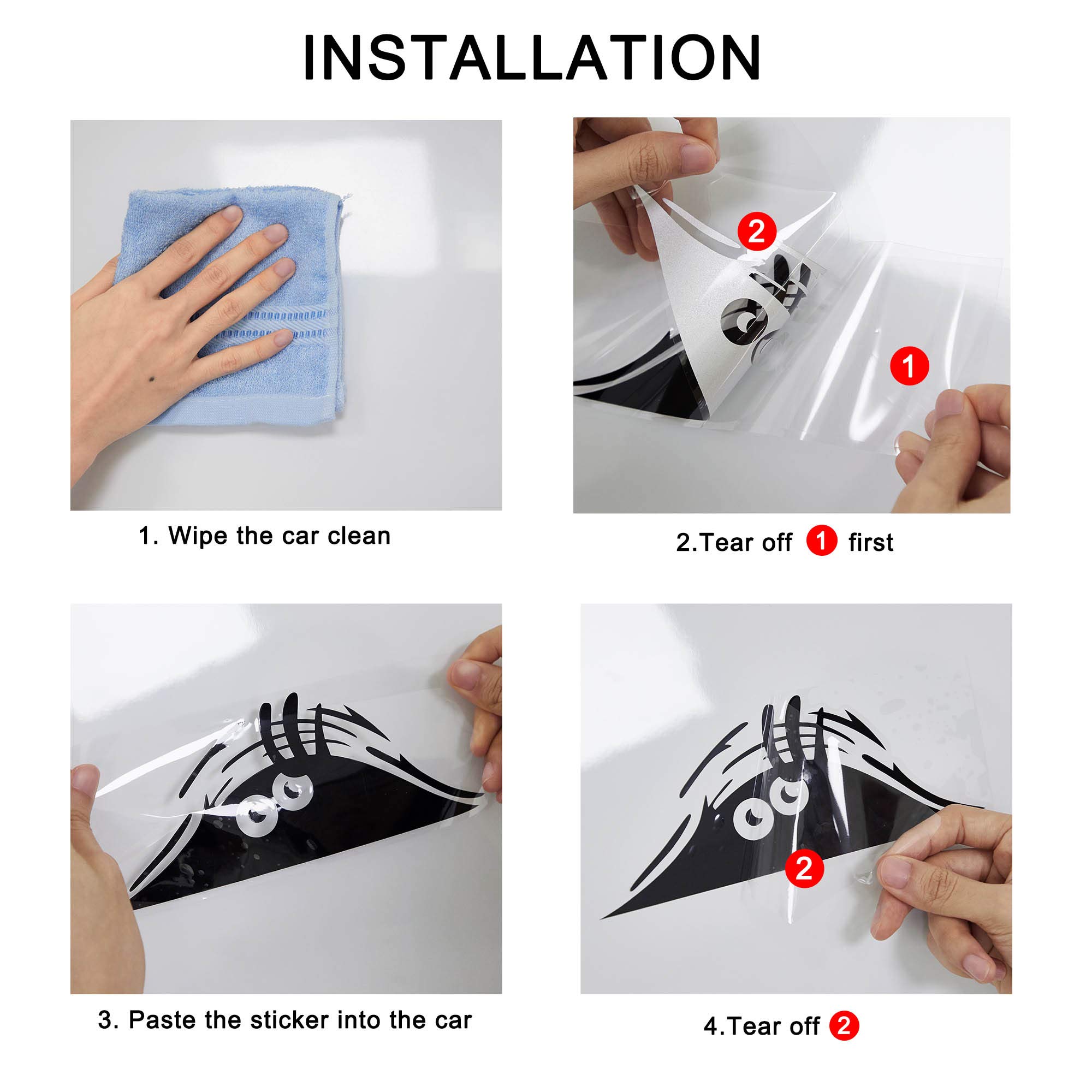 INSTALLATION

2

1

1. Wipe the car clean

2.Tear off 1 first

2

3. Paste the sticker into the car

4.Tear off 2