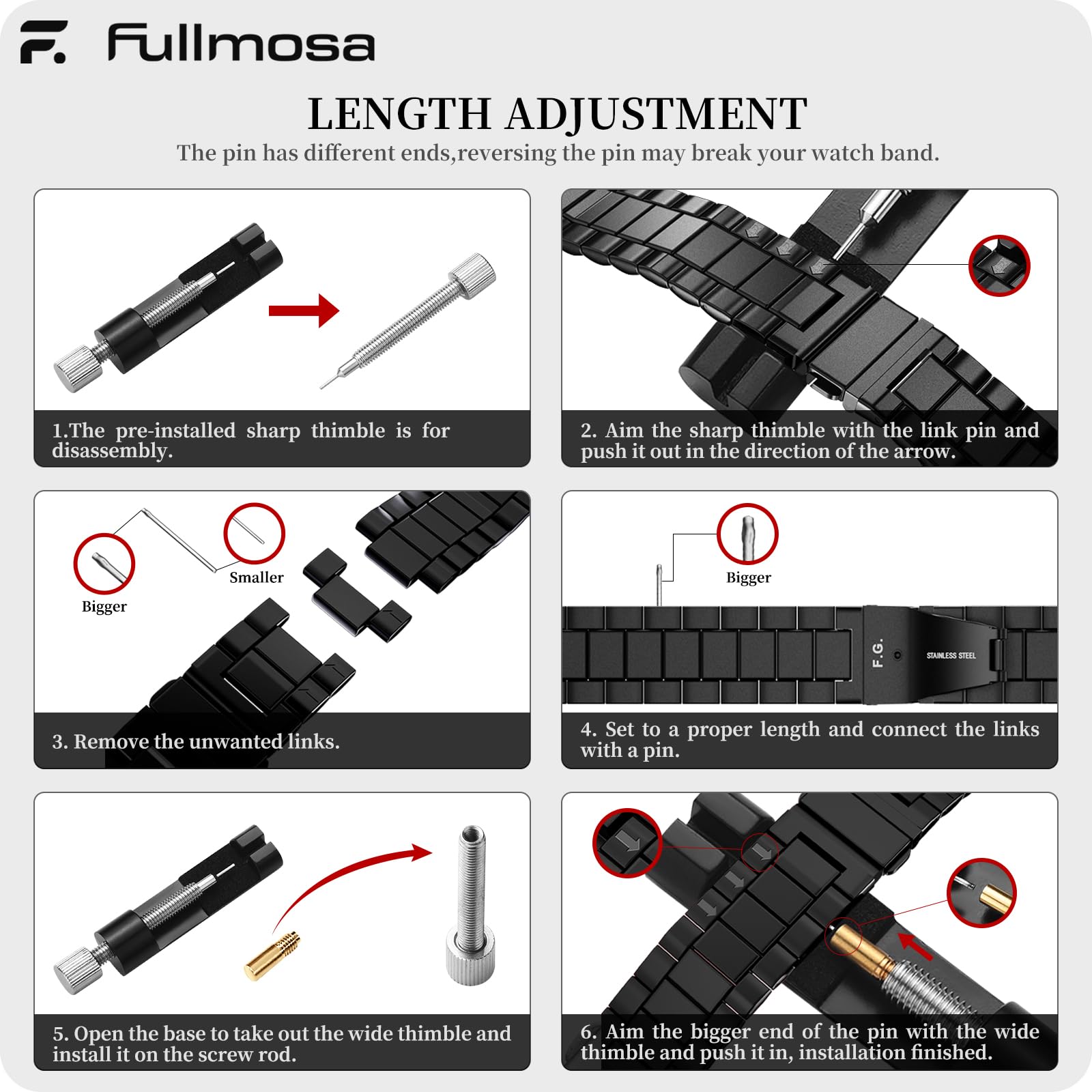 F. Fullmosa

LENGTH ADJUSTMENT

The pin has different ends,reversing the pin may break your watch band.

1.The pre-installed sharp thimble is for disassembly.

2. Aim the sharp thimble with the link pin and push it out in the direction of the arrow.

Bigger

Smaller

3. Remove the unwanted links.

Bigger

F.G.

STAINLESS STEEL

4. Set to a proper length and connect the links with a pin.

5. Open the base to take out the wide thimble and install it on the screw rod.

6. Aim the bigger end of the pin with the wide thimble and push it in, installation finished.