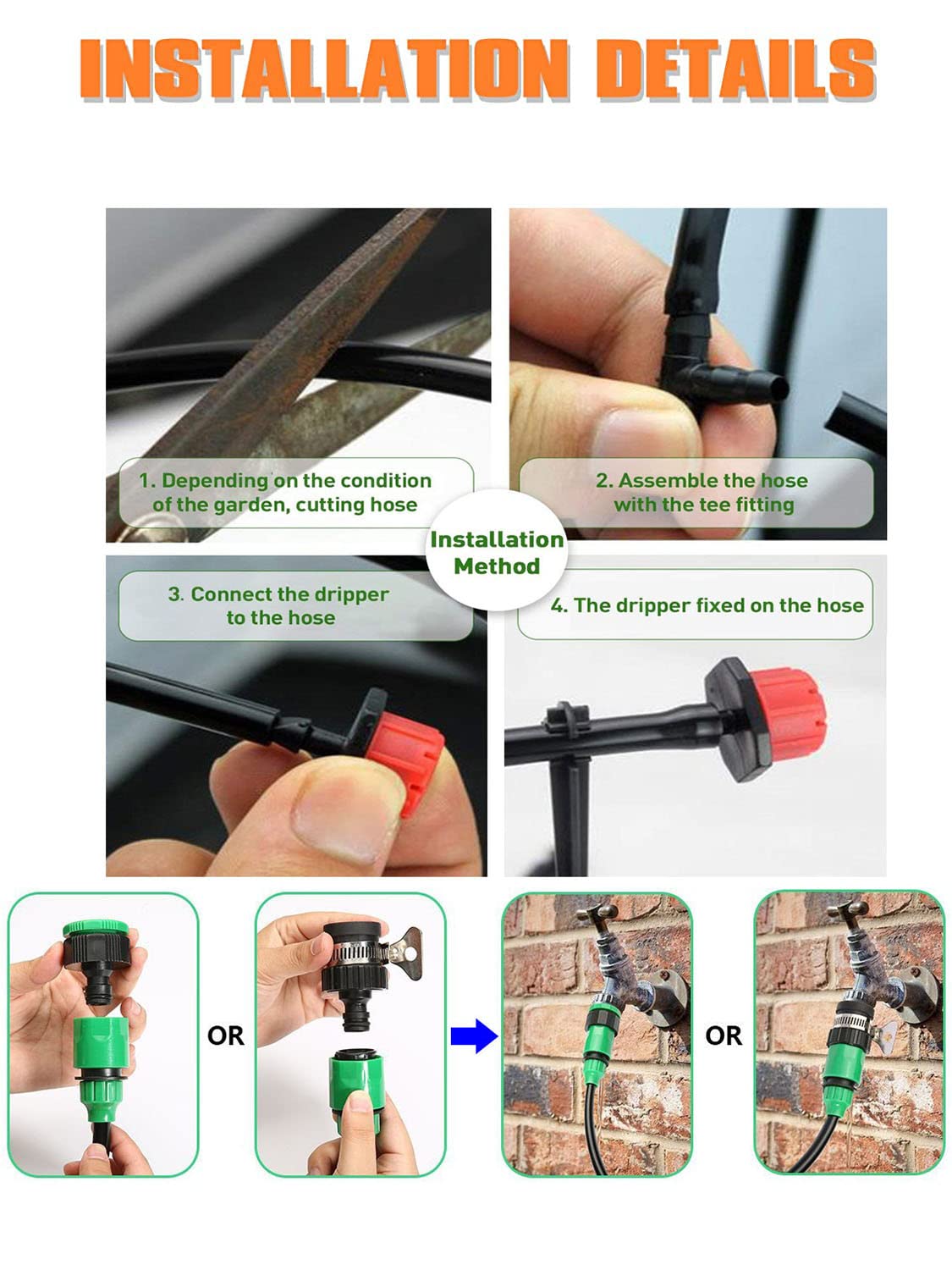 INSTALLATION DETAILS

1. Depending on the condition of the garden, cutting hose

2. Assemble the hose with the tee fitting

Installation Method

3. Connect the dripper to the hose

4. The dripper fixed on the hose

OR

OR