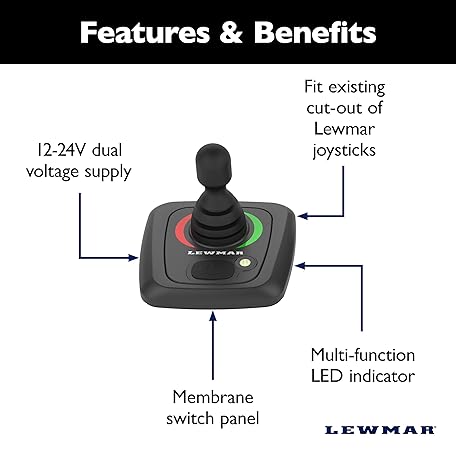 Features & Benefits

Fit existing cut-out of Lewmar joysticks

12-24V dual voltage supply

LEWMAR

Multi-function LED indicator

Membrane switch panel

LEWMAR