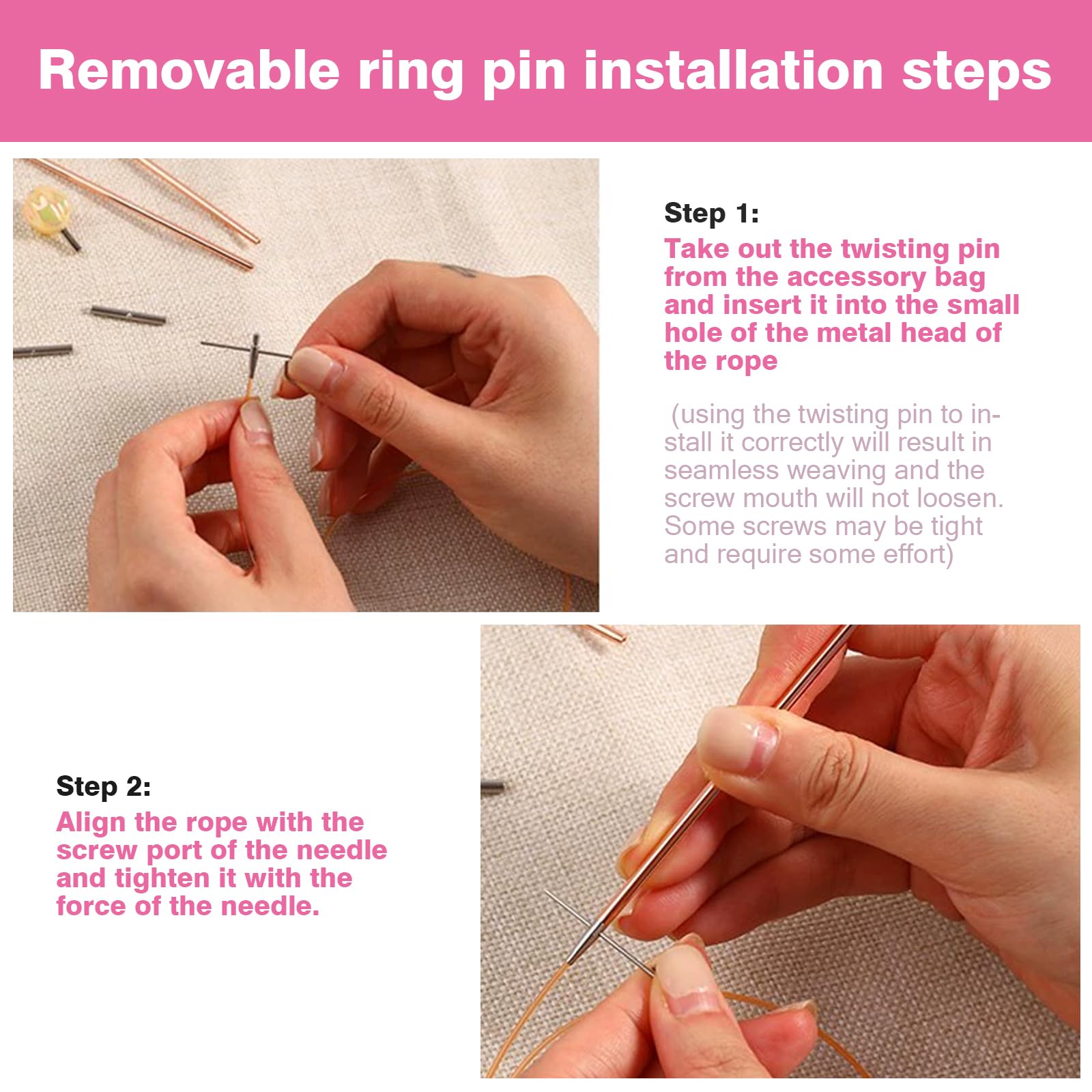 Removable ring pin installation steps

Step 1:
Take out the twisting pin from the accessory bag and insert it into the small hole of the metal head of the rope

(using the twisting pin to install it correctly will result in seamless weaving and the screw mouth will not loosen. Some screws may be tight and require some effort)

Step 2:
Align the rope with the screw port of the needle and tighten it with the force of the needle.