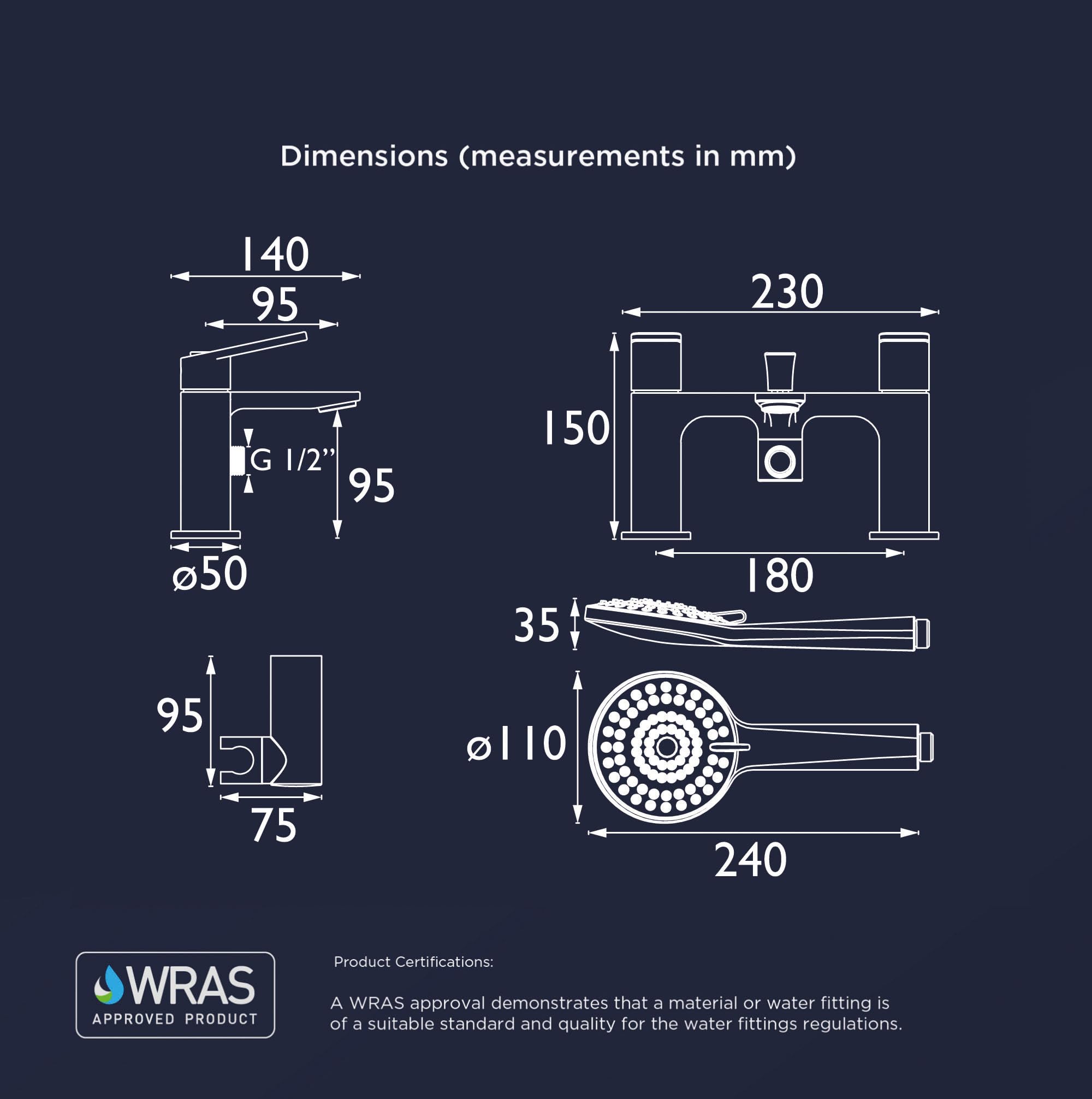 Dimensions (measurements in mm)

140

95

G 1/2"

95

ø50

230

150

180

35

95

75

ø110

240

WRAS
APPROVED PRODUCT

Product Certifications:

A WRAS approval demonstrates that a material or water fitting is of a suitable standard and quality for the water fittings regulations.