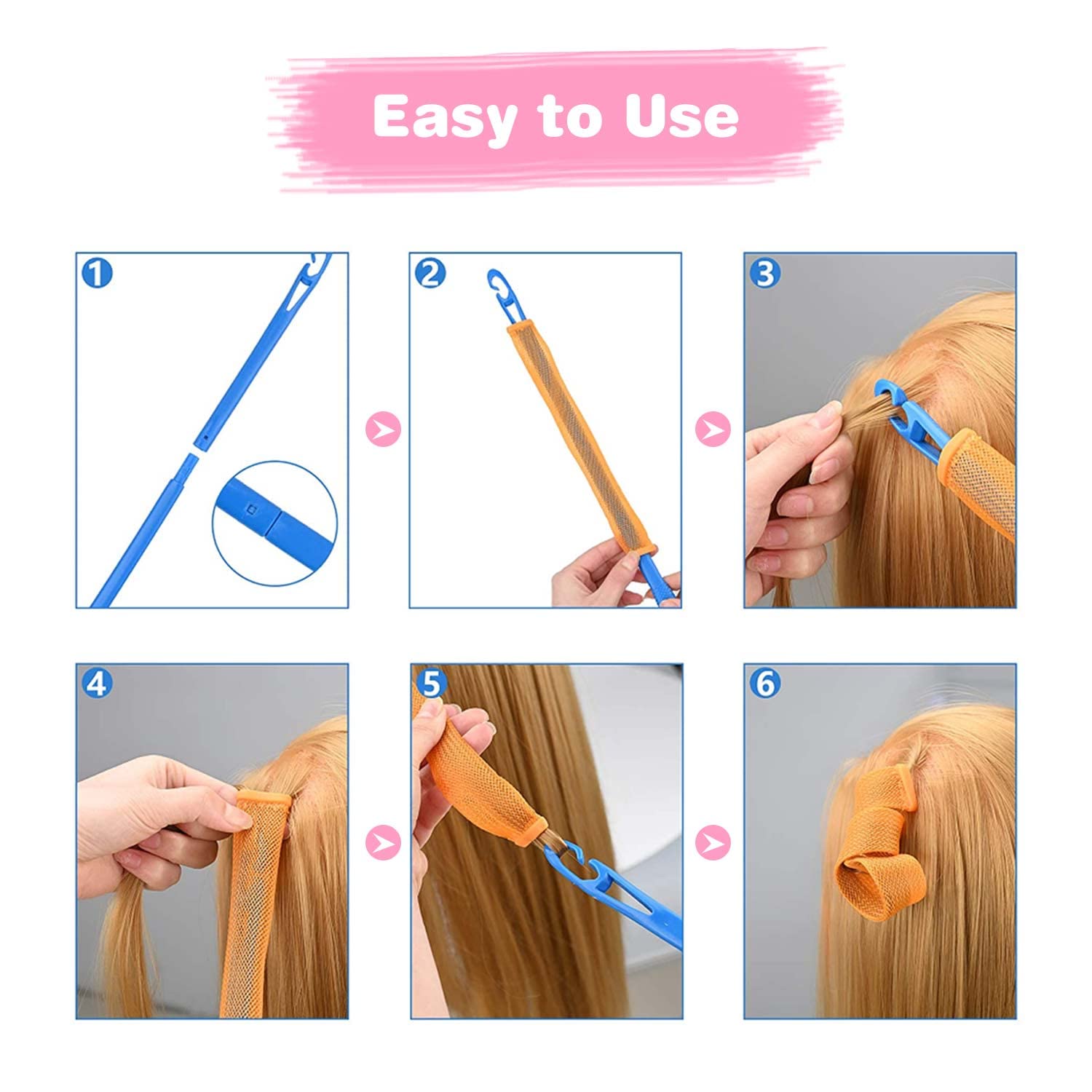 Easy to Use

1

2

3

4

5

6