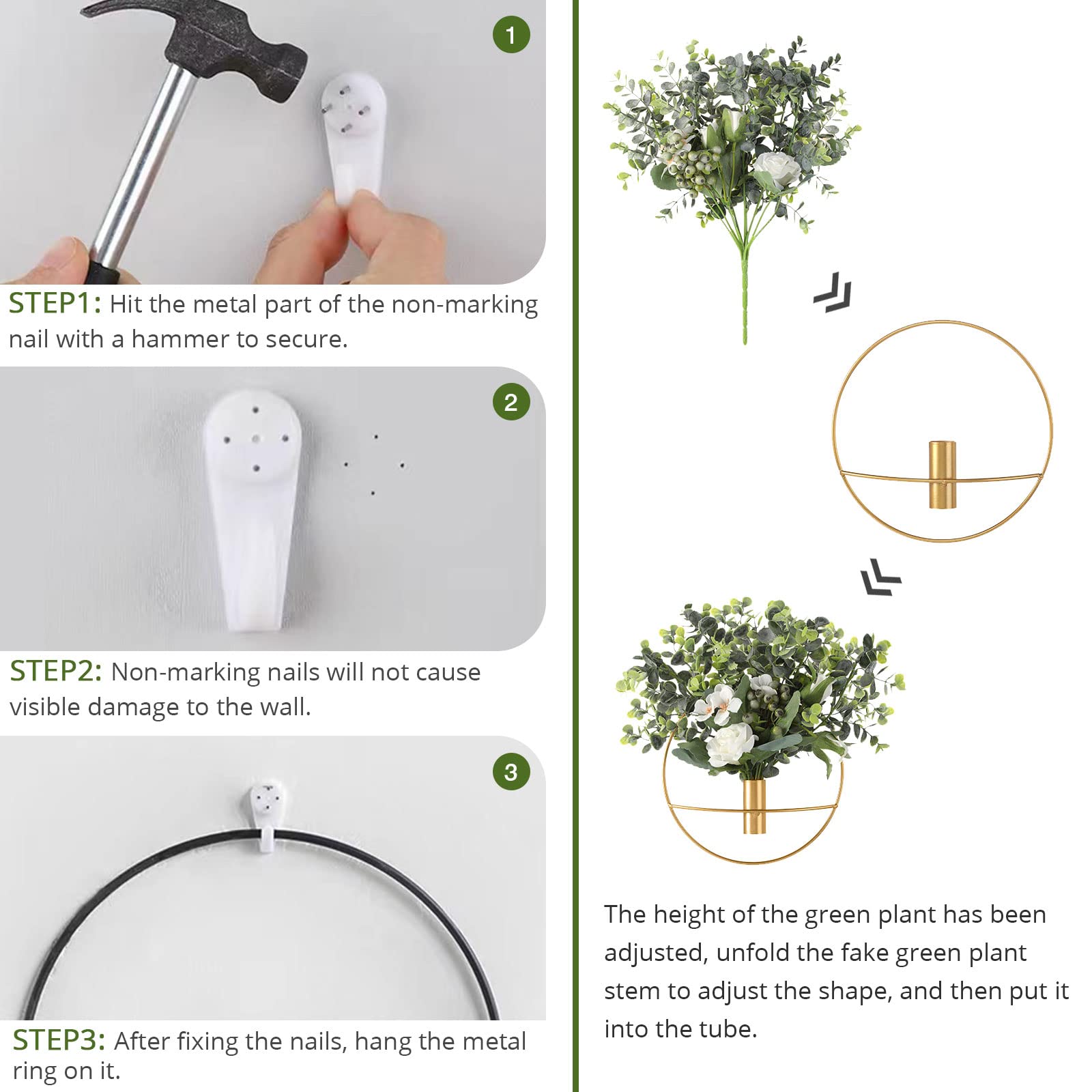 1

STEP1: Hit the metal part of the non-marking nail with a hammer to secure.

2

STEP2: Non-marking nails will not cause visible damage to the wall.

3

STEP3: After fixing the nails, hang the metal ring on it.

The height of the green plant has been adjusted, unfold the fake green plant stem to adjust the shape, and then put it into the tube.