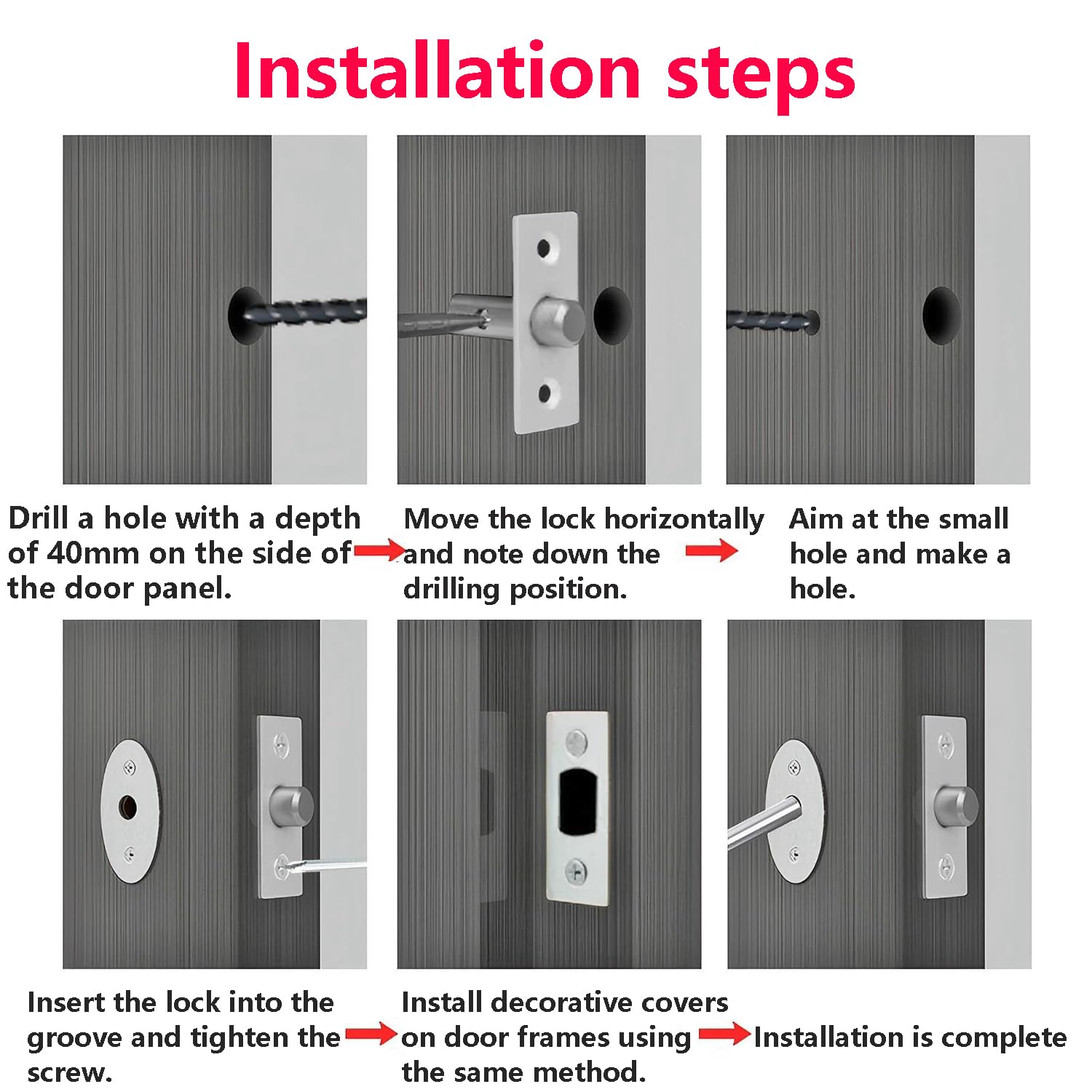 Installation steps

Drill a hole with a depth of 40mm on the side of the door panel.

Move the lock horizontally and note down the drilling position.

Aim at the small hole and make a hole.

Insert the lock into the groove and tighten the screw.

Install decorative covers on door frames using the same method.

Installation is complete