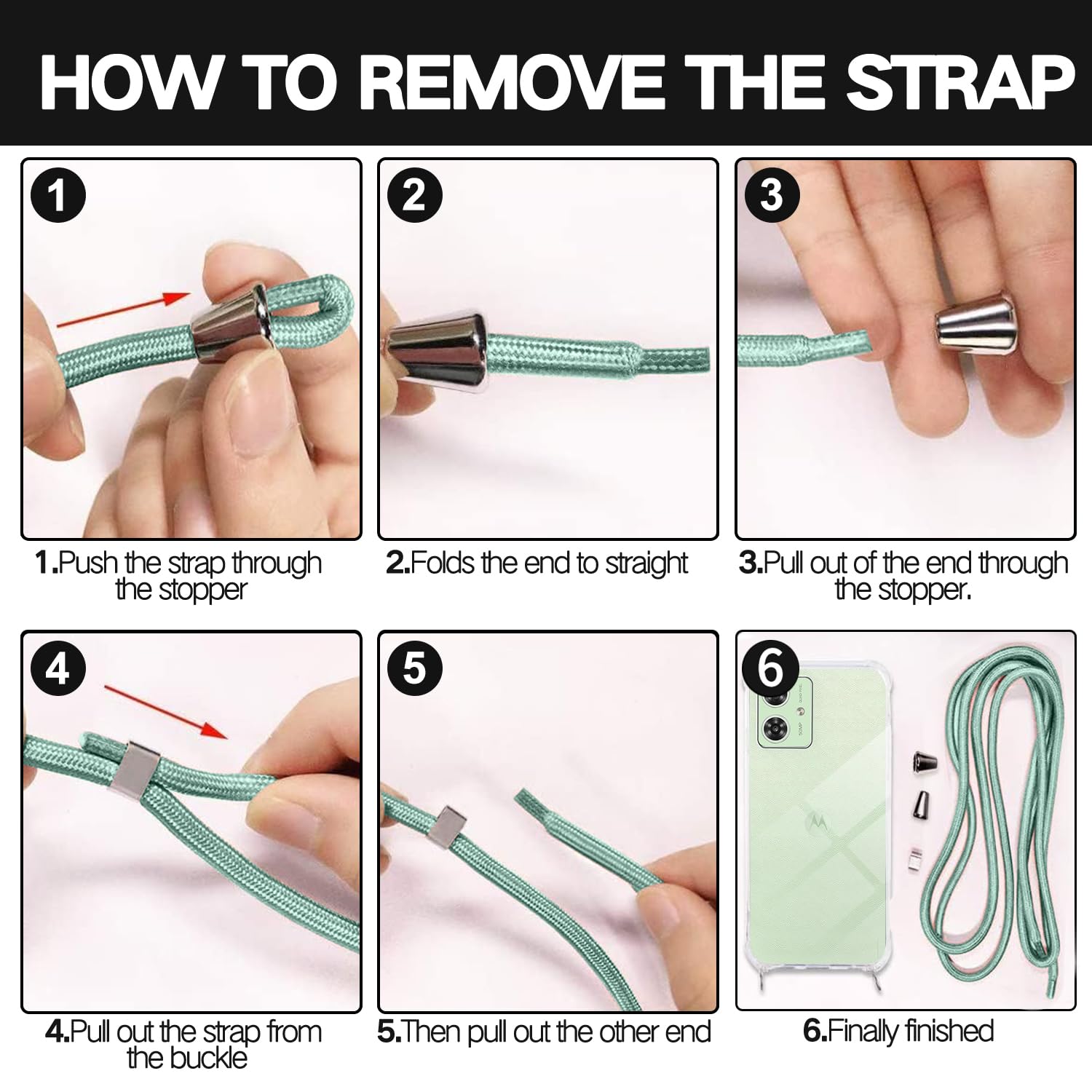 HOW TO REMOVE THE STRAP

1

1.Push the strap through the stopper

2

2.Folds the end to straight

3

3.Pull out of the end through the stopper.

4

4.Pull out the strap from the buckle

5

5.Then pull out the other end

6

6.Finally finished