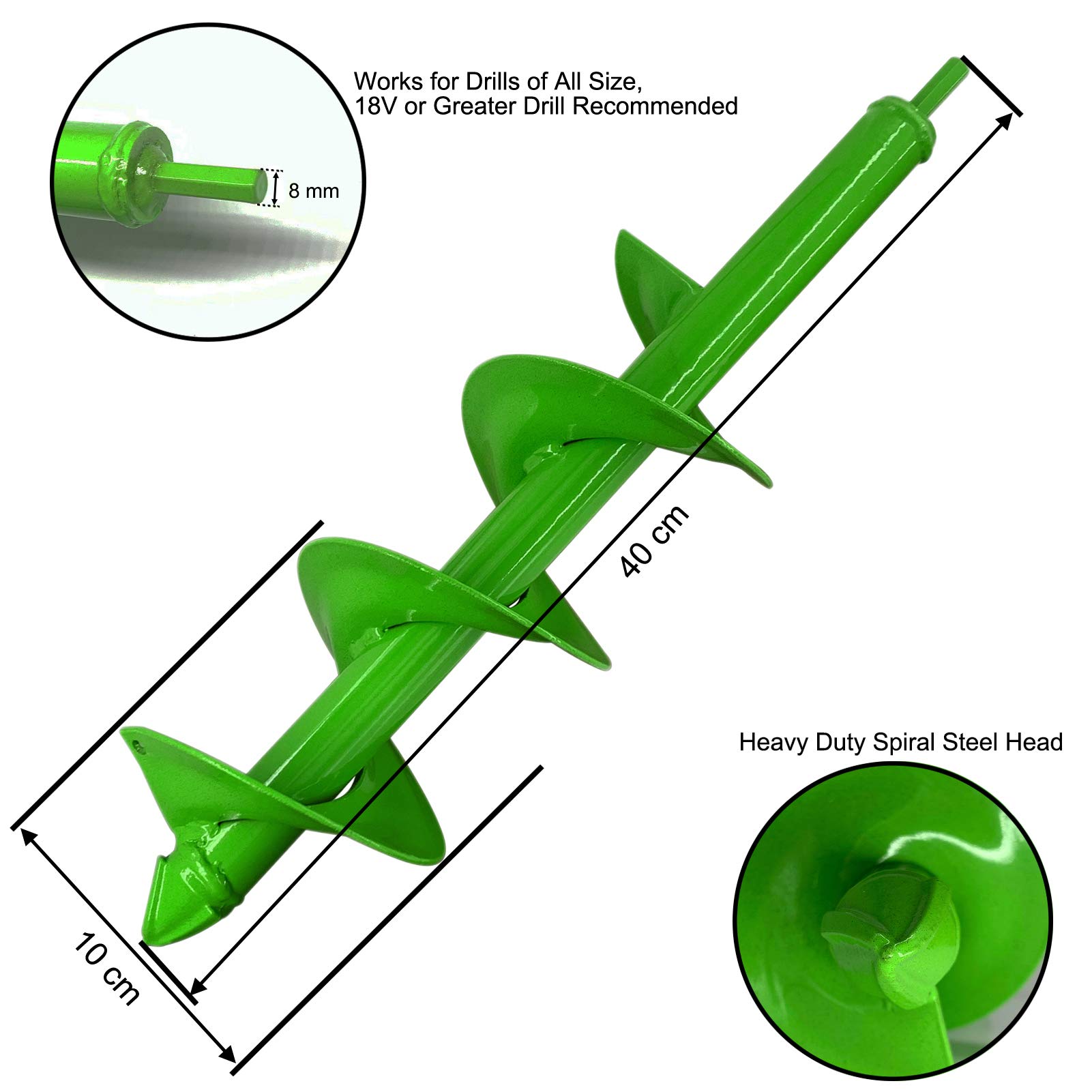 Works for Drills of All Size,
18V or Greater Drill Recommended

8 mm

40 cm

10 cm

Heavy Duty Spiral Steel Head