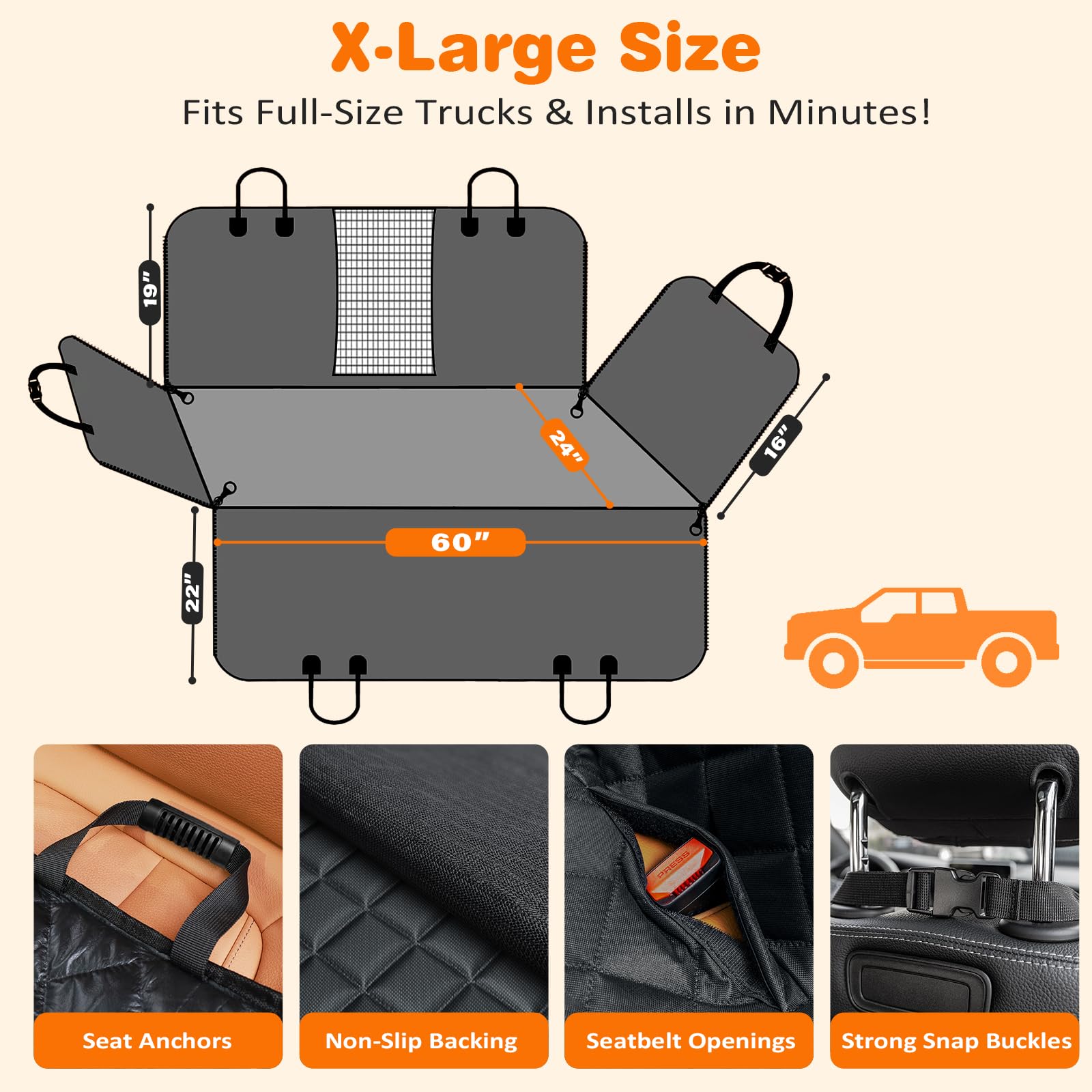 X-Large Size

Fits Full-Size Trucks & Installs in Minutes!

19"

24"

16"

60"

22"

PRESS

Seat Anchors

Non-Slip Backing

Seatbelt Openings

Strong Snap Buckles