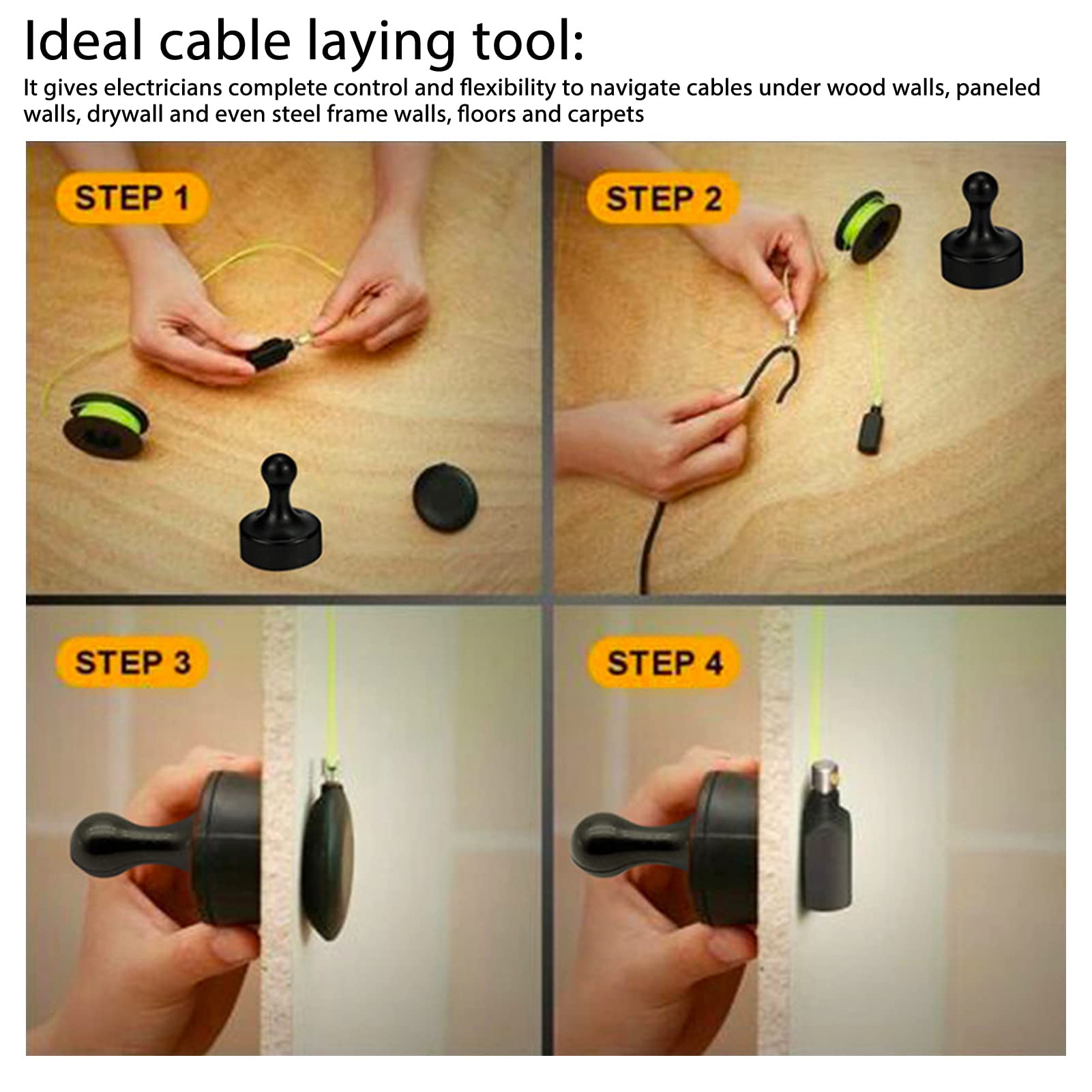 Ideal cable laying tool:
It gives electricians complete control and flexibility to navigate cables under wood walls, paneled walls, drywall and even steel frame walls, floors and carpets

STEP 1

STEP 2

STEP 3

STEP 4