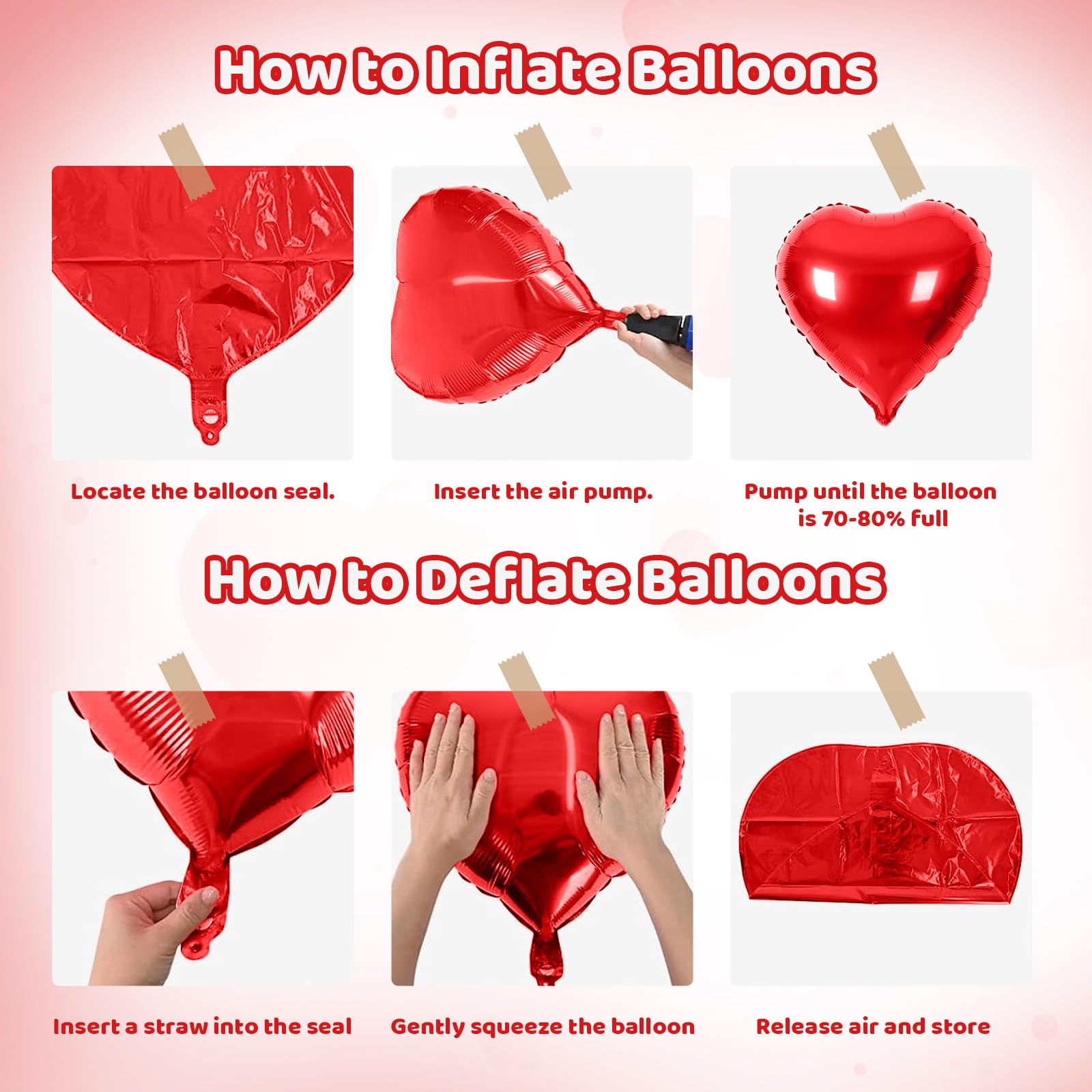 How to Inflate Balloons

Locate the balloon seal.

Insert the air pump.

Pump until the balloon is 70-80% full

How to Deflate Balloons

Insert a straw into the seal

Gently squeeze the balloon

Release air and store